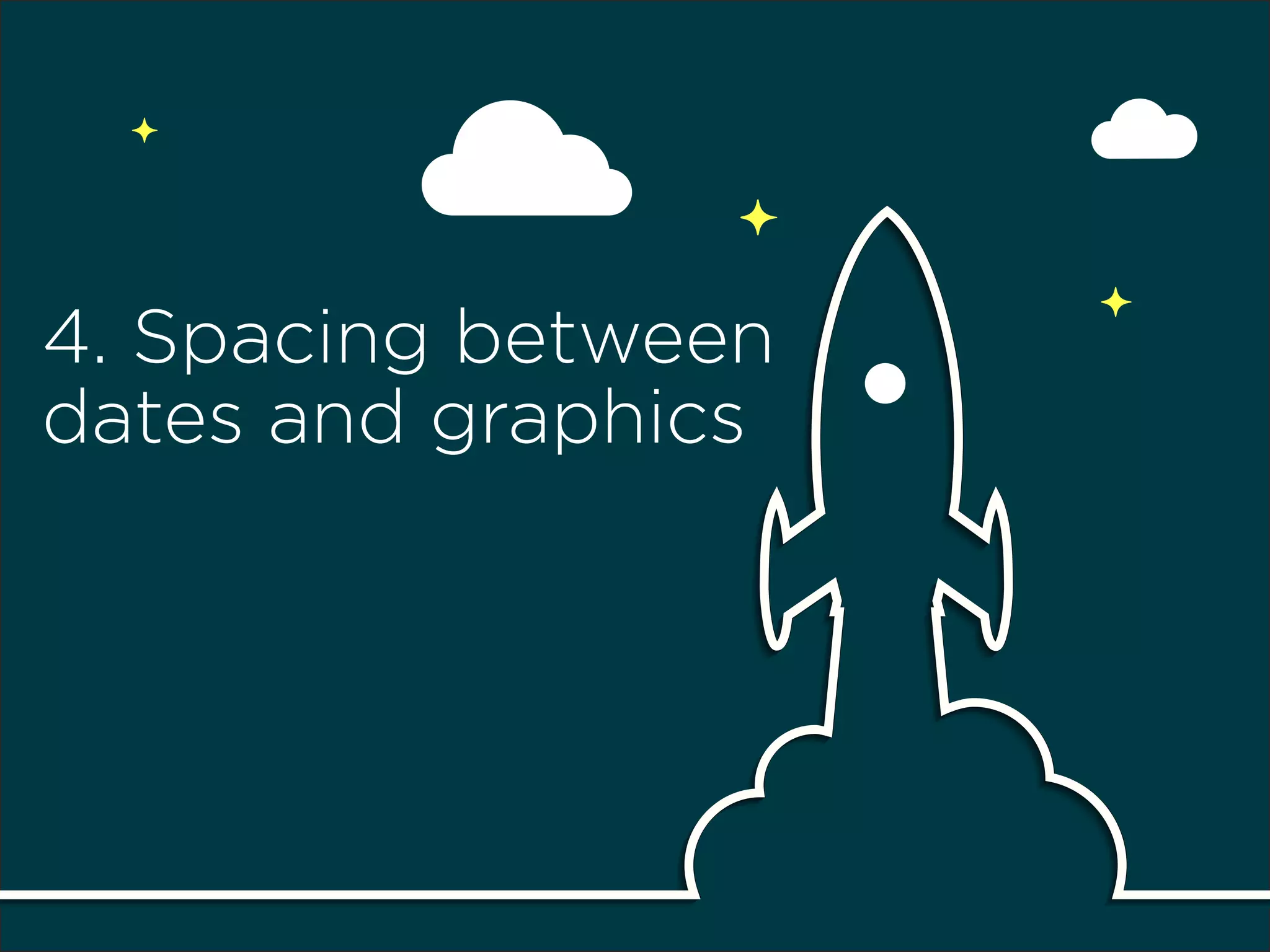 4. Spacing between dates and graphics