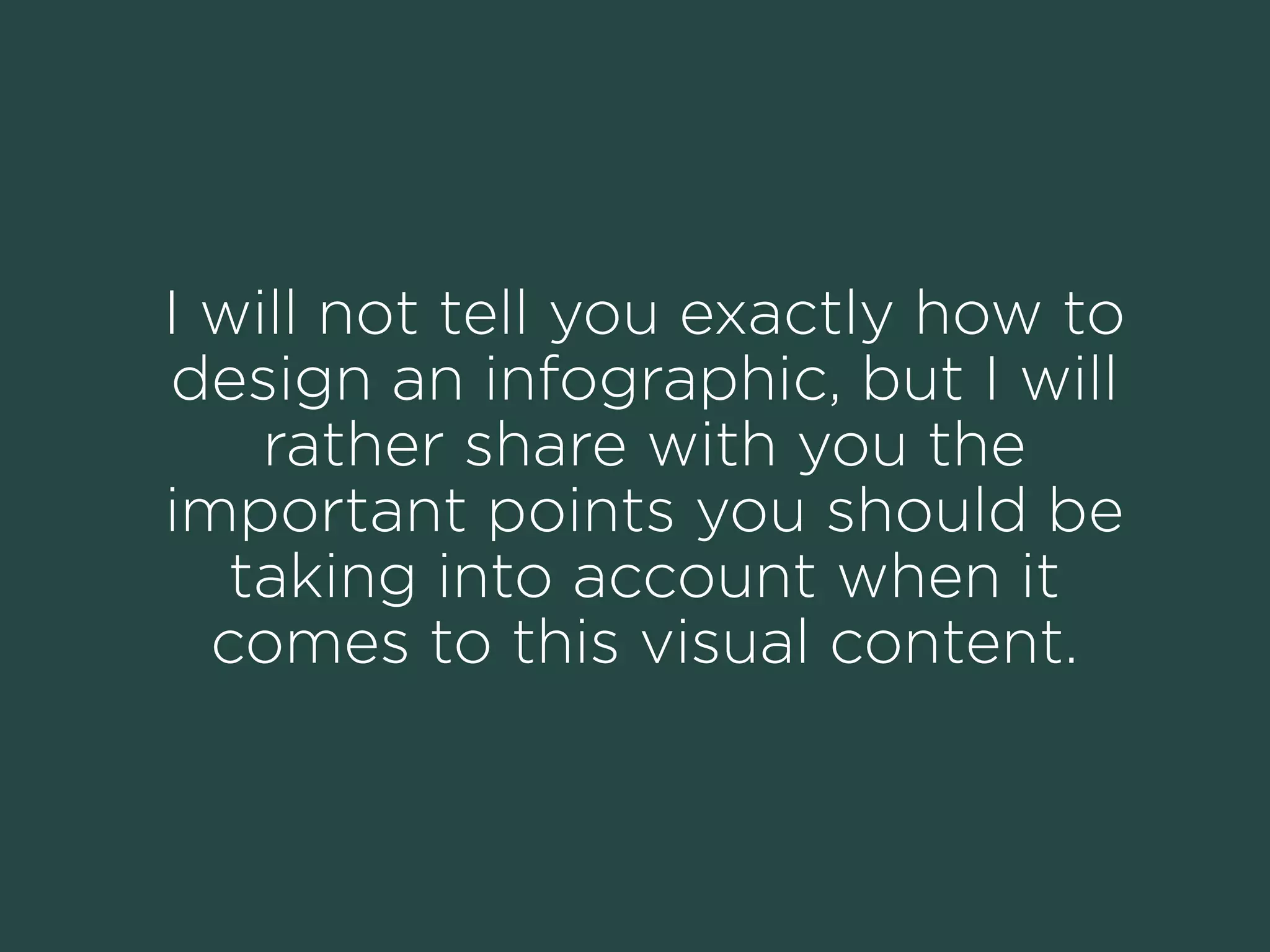 I will not tell you exactly how to design an infographic, but I will rather share with you the important points you should be taking into account when it comes to this visual content.