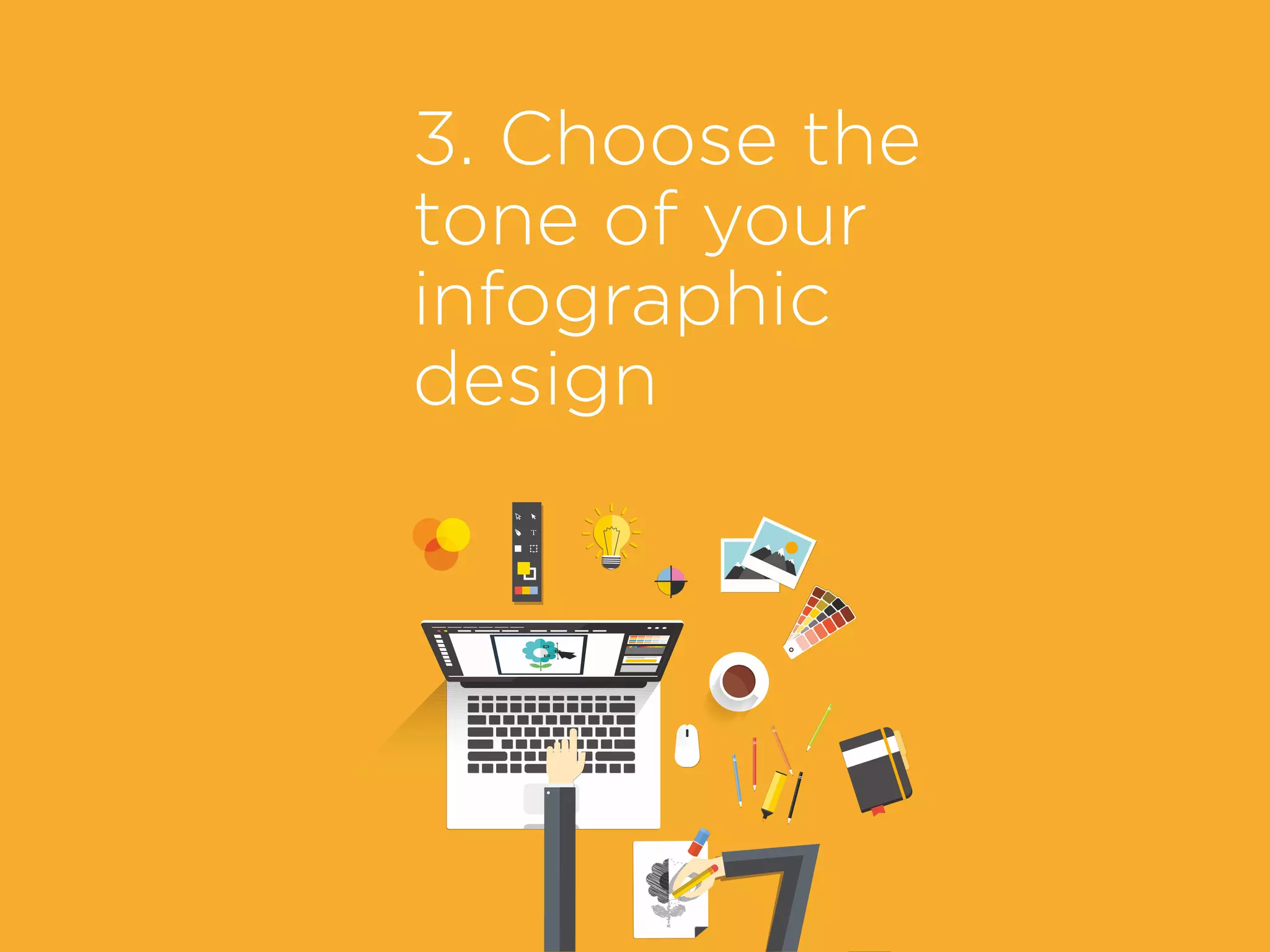 3. Choose the tone of your infographic design