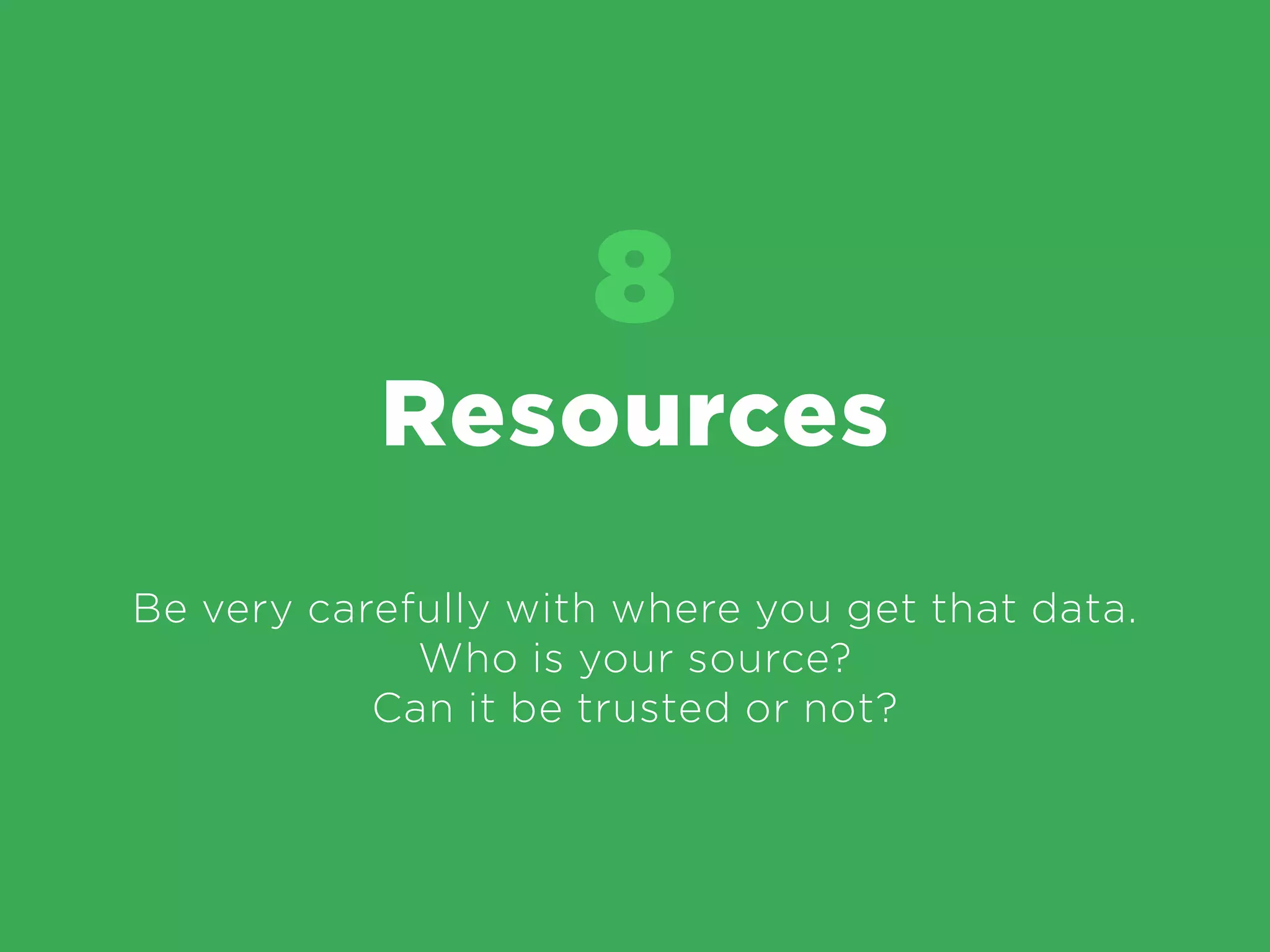 8

Resources

Be very carefully with where you get that data.
Who is your source?
Can it be trusted or not?