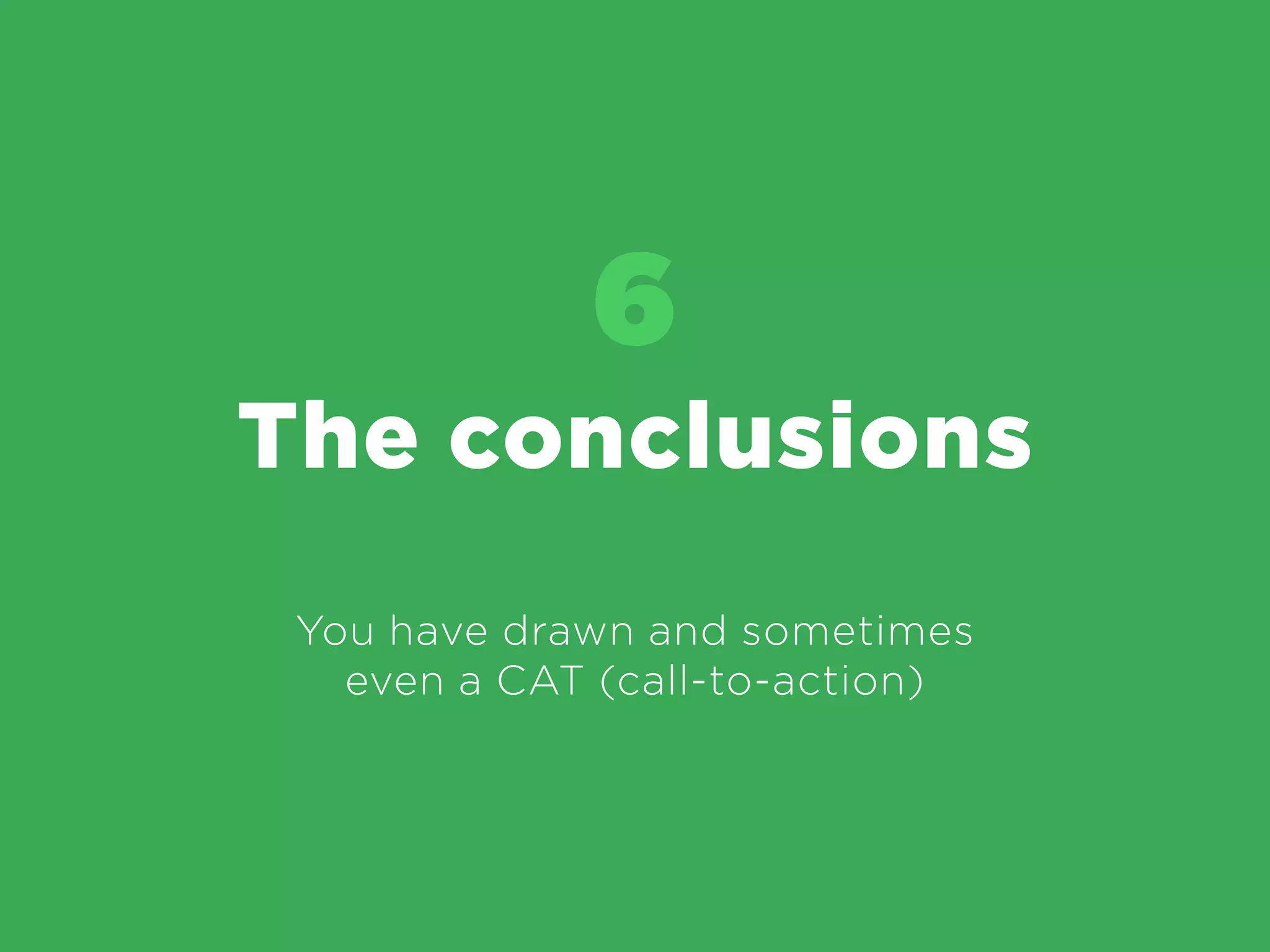 6

The conclusions

You have drawn and sometimes even a CAT (call-to-action)