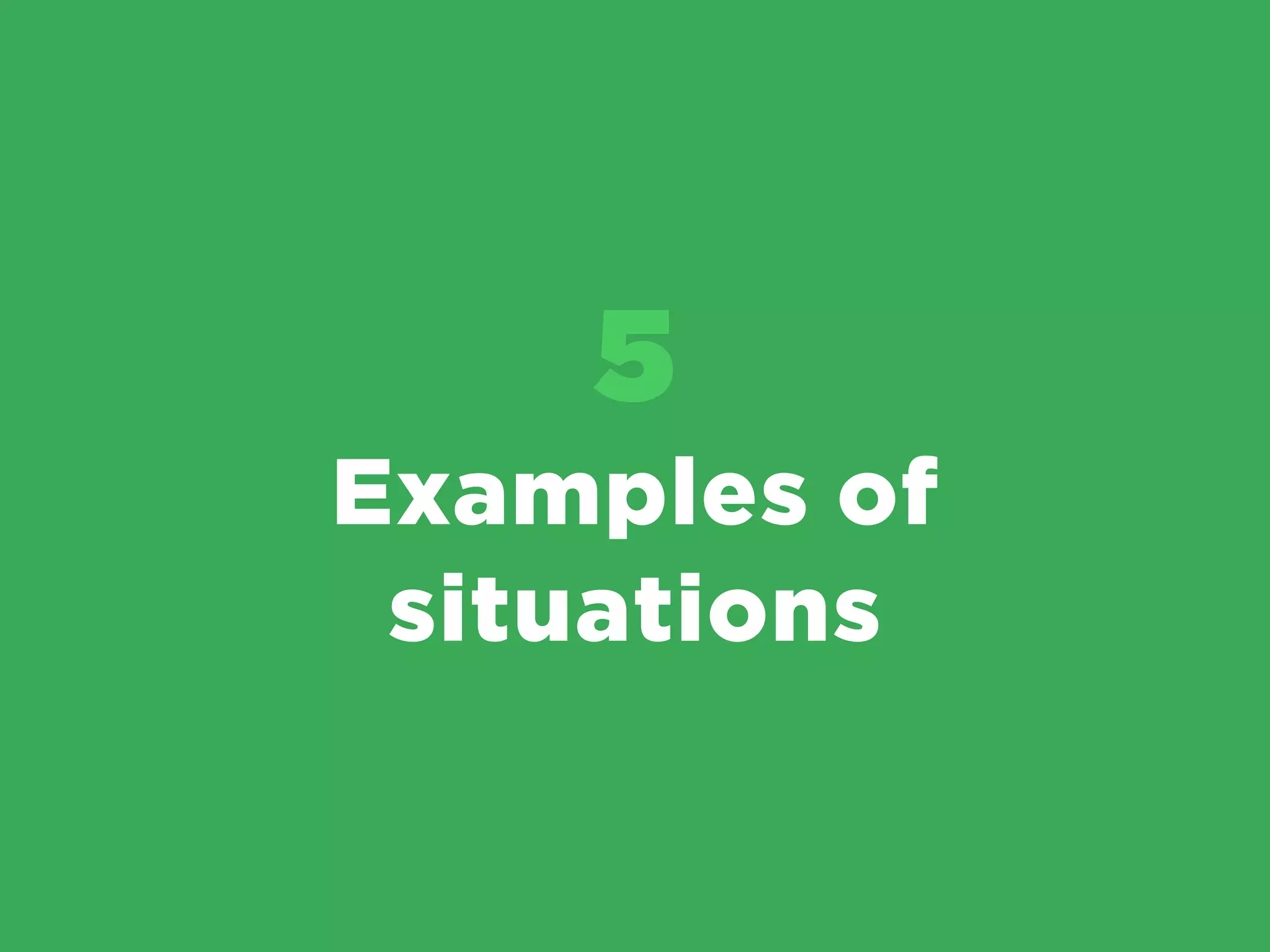 5

Examples of situations