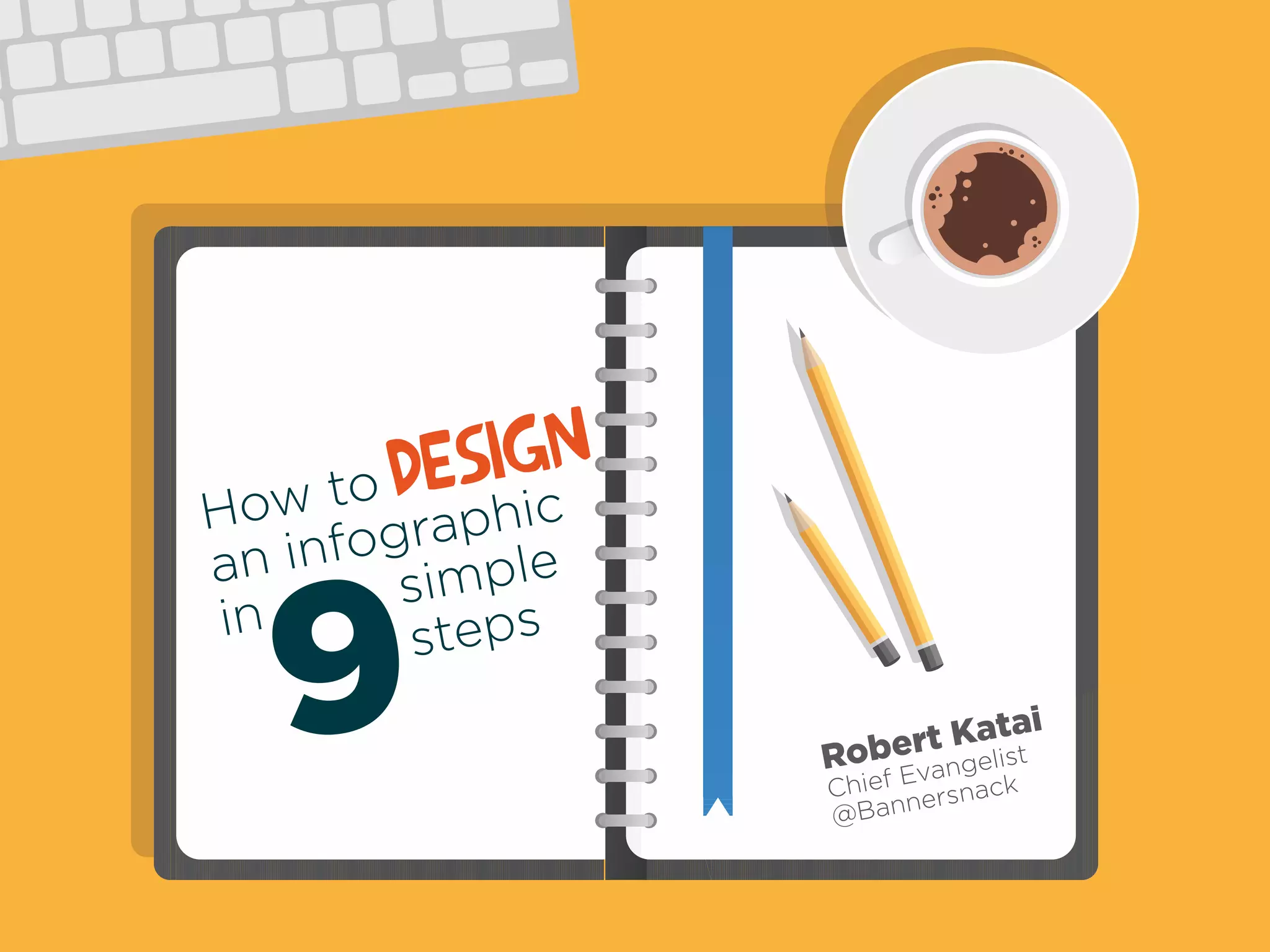 How to DESIGN an infographic in 9 simple steps

Robert Katai
Chief Evangelist
@Bannersnack