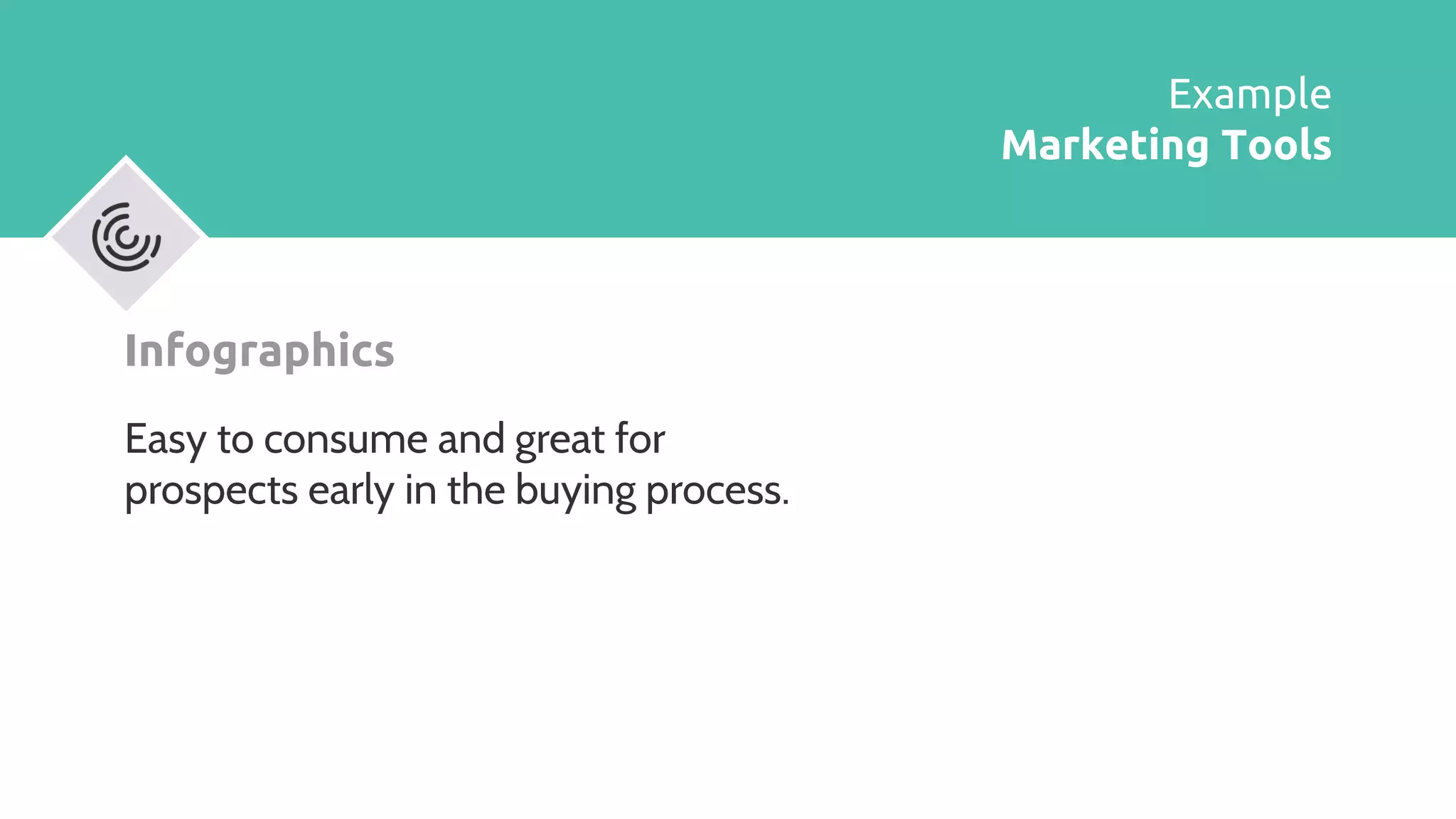 Example
Marketing Tools

Infographics

Easy to consume and great for prospects early in the buying process.