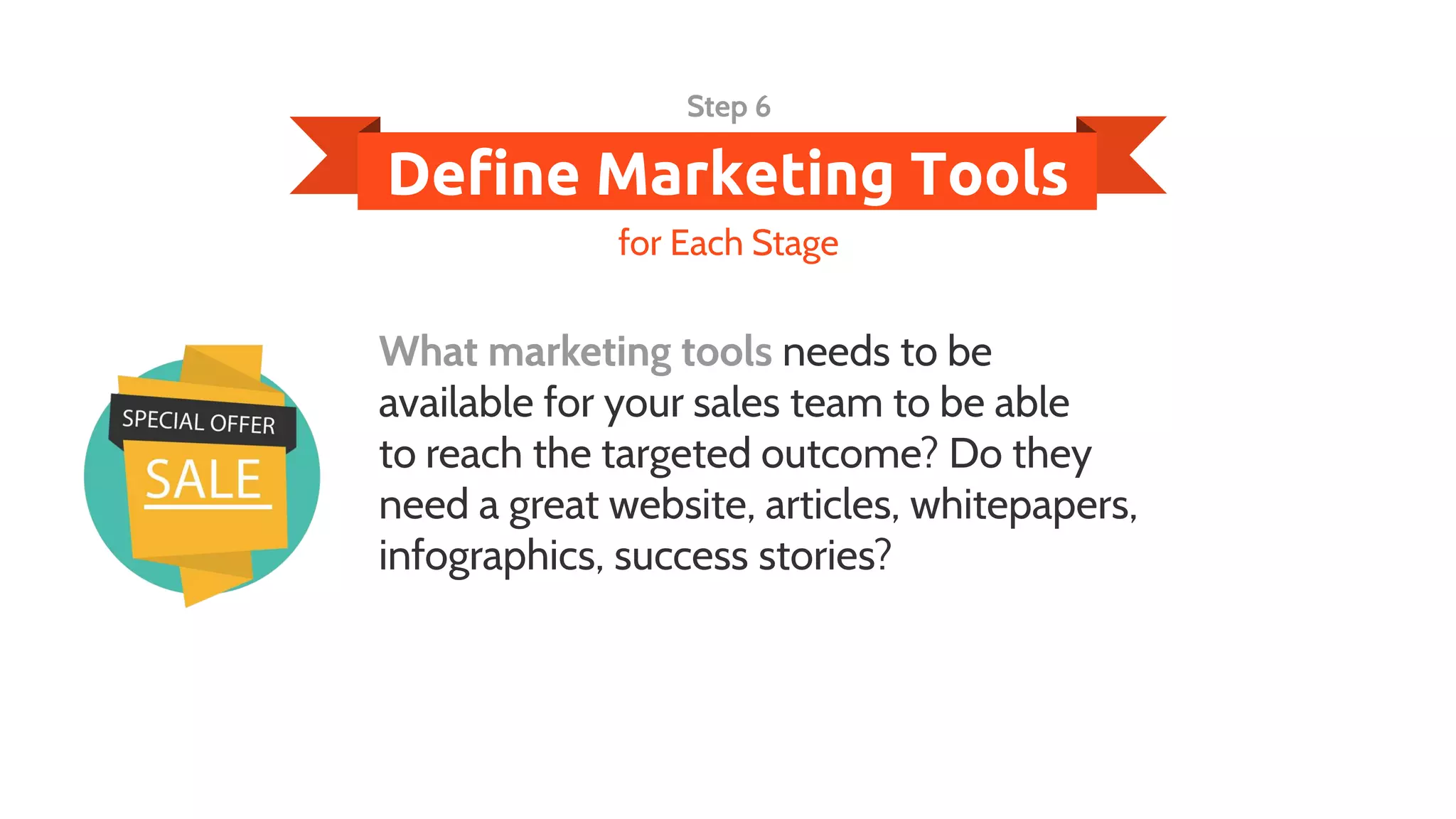 Step 6

Define Marketing Tools

for Each Stage

SPECIAL OFFER

SALE

What marketing tools needs to be available for your sales team to be able to reach the targeted outcome? Do they need a great website, articles, whitepapers, infographics, success stories?