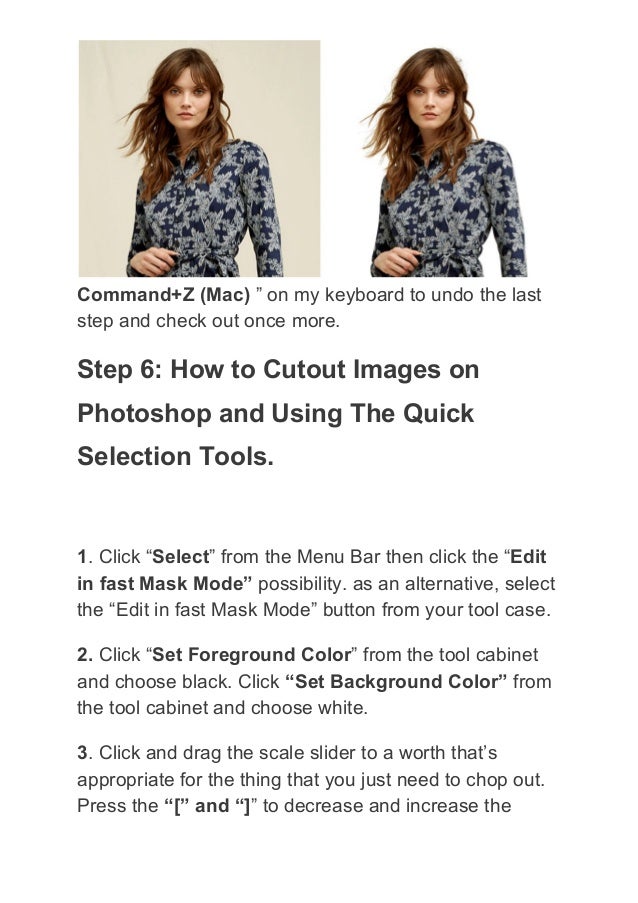 Command+Z (Mac) ” on my keyboard to undo the last step and check out once more.

Step 6: How to Cutout Images on Photoshop and Using The Quick Selection Tools.

1. Click “Select” from the Menu Bar then click the “Edit in fast Mask Mode” possibility. as an alternative, select the “Edit in fast Mask Mode” button from your tool case.

2. Click “Set Foreground Color” from the tool cabinet and choose black. Click “Set Background Color” from the tool cabinet and choose white.

3. Click and drag the scale slider to a worth that’s appropriate for the thing that you just need to chop out. Press the “[” and “]” to decrease and increase the