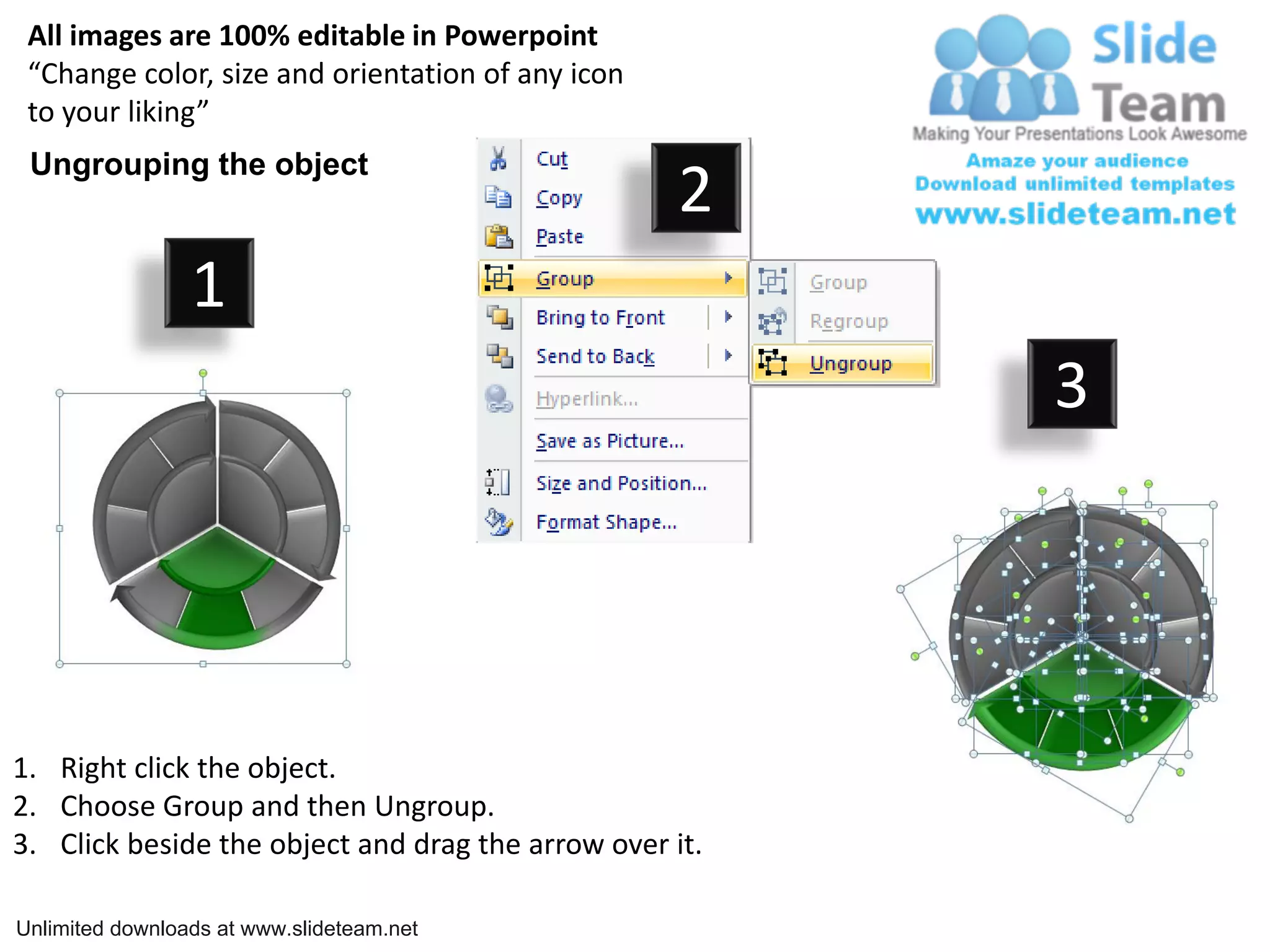 All images are 100% editable in Powerpoint
“Change color, size and orientation of any icon to your liking”

Ungrouping the object

Slide Team
Making Your Presentations Look Awesome
Amaze your audience
Download unlimited templates
www.slideteam.net

1

2

Cut
Copy
Paste
Group
Bring to Front
Send to Back
Hyperlink...
Save as Picture...
Size and Position...
Format Shape...

Group
Regroup
Ungroup

3

1. Right click the object.
2. Choose Group and then Ungroup.
3. Click beside the object and drag the arrow over it.

Unlimited downloads at www.slideteam.net