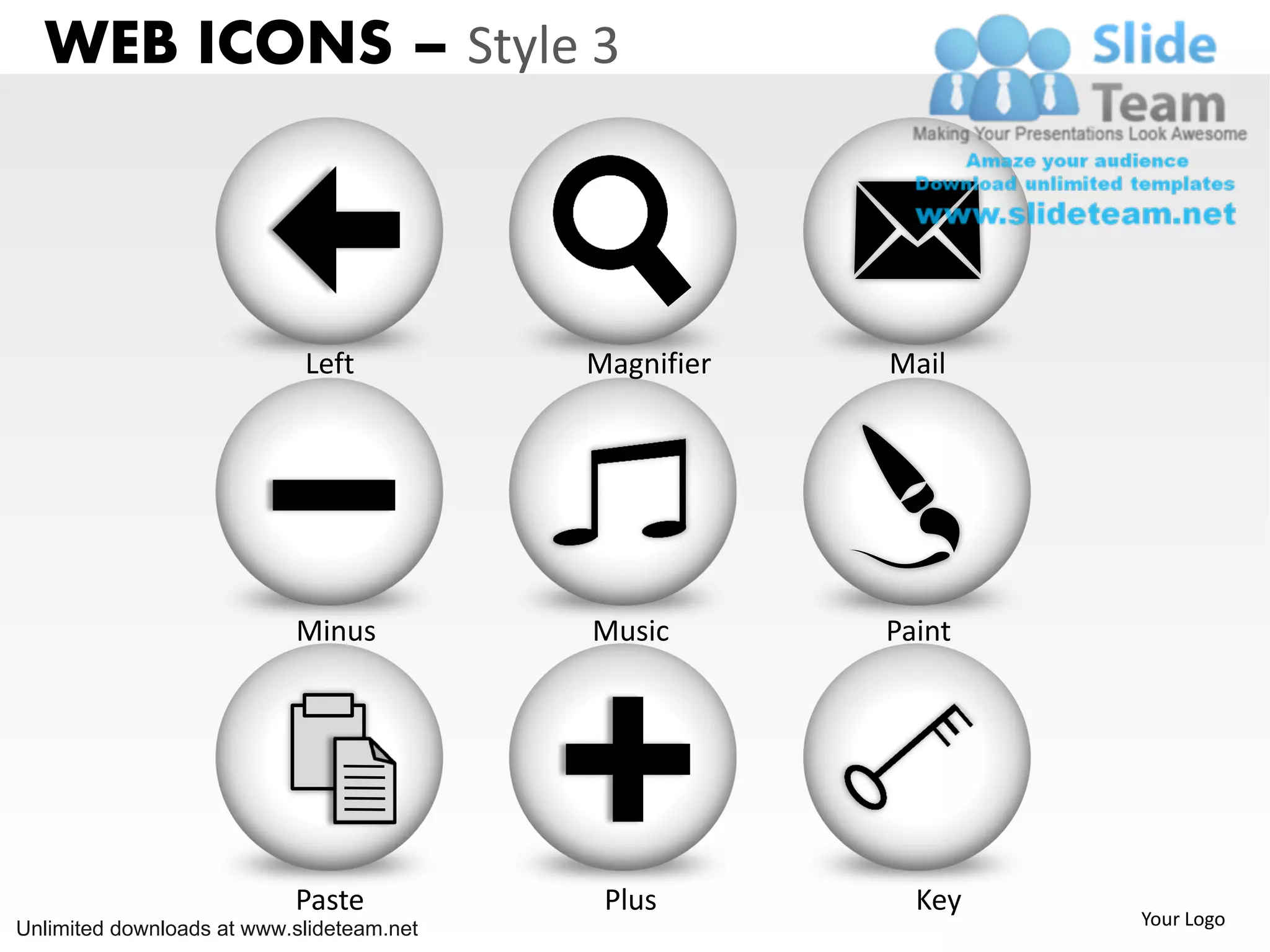 WEB ICONS – Style 3

Slide Team
Making Your Presentations Look Awesome
Amaze your audience
Download unlimited templates
www.slideteam.net

Left

Magnifier

Mail

Minus

Music

Paint

Paste

Plus

Key

Unlimited downloads at www.slideteam.net

Your Logo