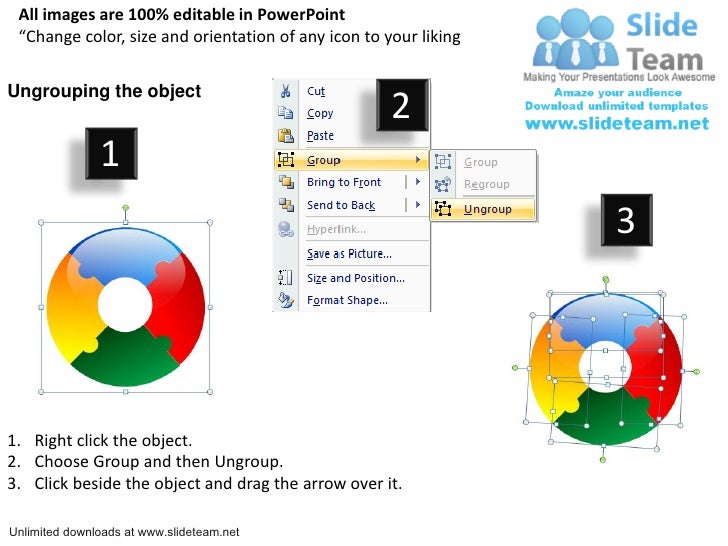 All images are 100% editable in PowerPoint
“Change color, size and orientation of any icon to your liking

Slide Team
Making Your Presentations Look Awesome
Amaze your audience
Download unlimited templates
www.slideteam.net

Ungrouping the object

1

2

Cut
Copy
Paste
Group
Bring to Front
Send to Back
Hyperlink...
Save as Picture...
Size and Position...
Format Shape...

Group
Regroup
Ungroup

3

1. Right click the object.
2. Choose Group and then Ungroup.
3. Click beside the object and drag the arrow over it.

Unlimited downloads at www.slideteam.net