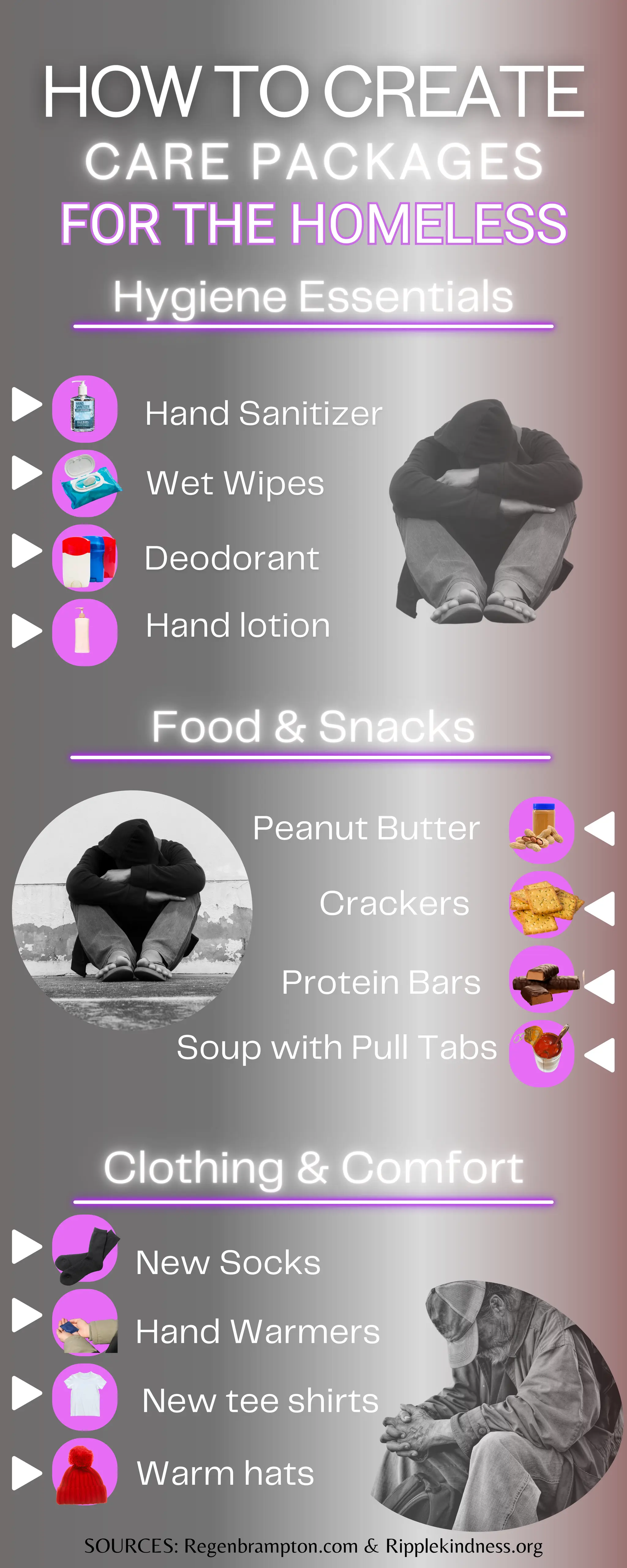 HOW TO CREATE
CARE PACKAGES
FOR THE HOMELESS

Hygiene Essentials

Hand Sanitizer
Wet Wipes
Deodorant
Hand lotion

Food & Snacks

Peanut Butter
Crackers
Protein Bars
Soup with Pull Tabs

Clothing & Comfort

New Socks
Hand Warmers
New tee shirts
Warm hats

SOURCES: Regenbrampton.com & Ripplekindness.org