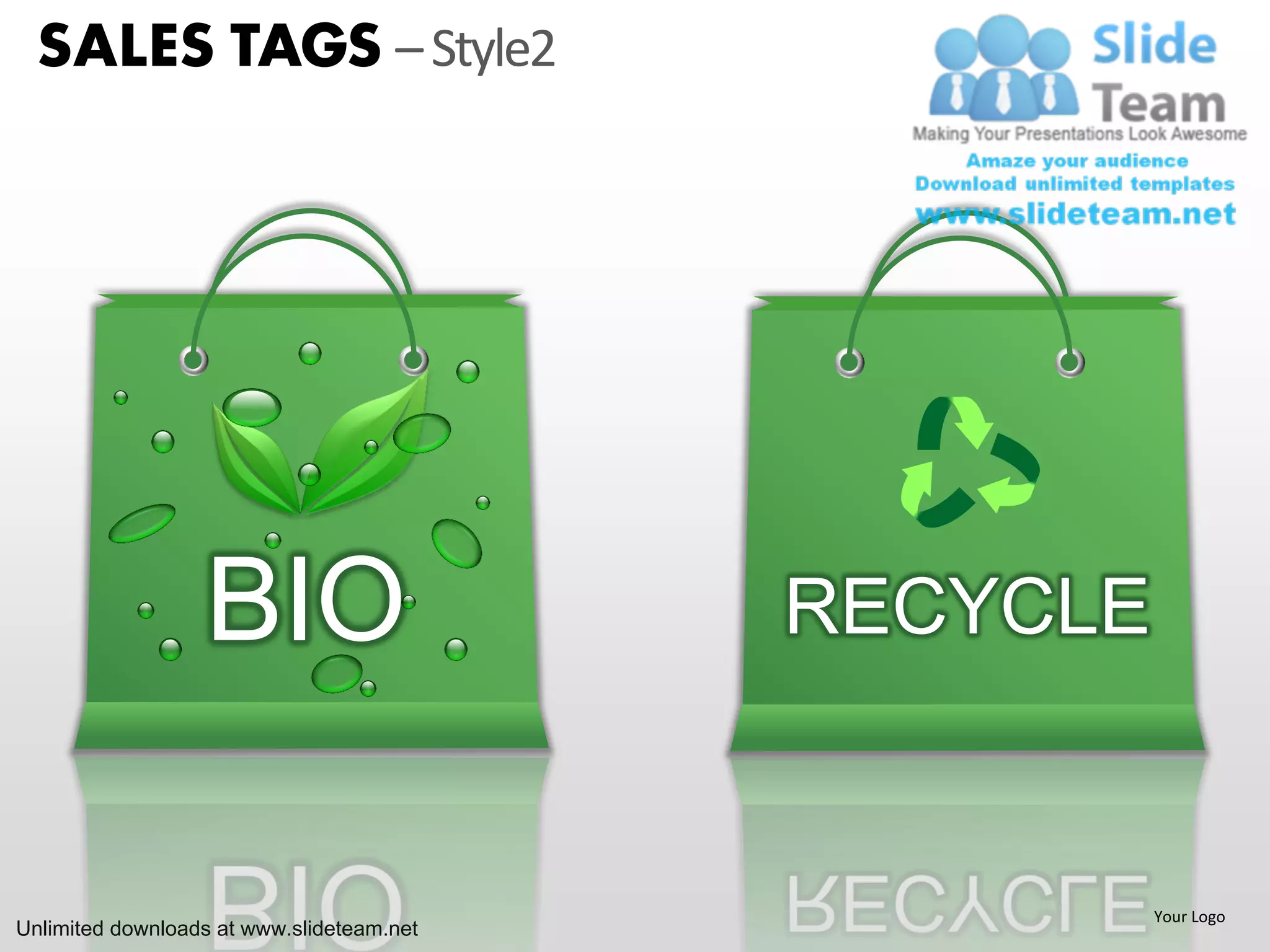 SALES TAGS – Style2

Slide Team
Making Your Presentations Look Awesome
Amaze your audience
Download unlimited templates
www.slideteam.net

BIO

RECYCLE

Unlimited downloads at www.slideteam.net

Your Logo