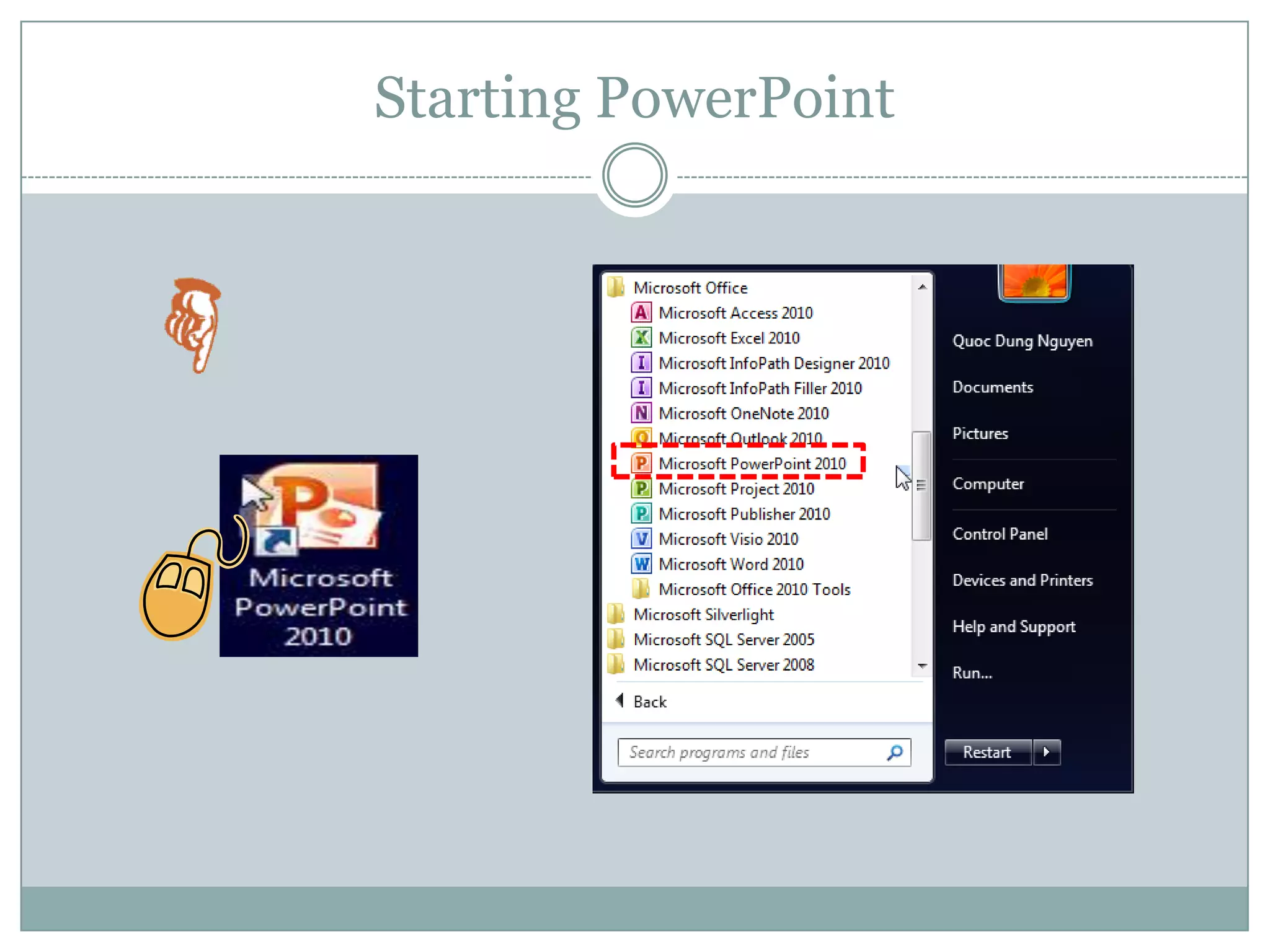 Starting PowerPoint

Microsoft PowerPoint 2010

Microsoft Office
Microsoft Access 2010
Microsoft Excel 2010
Microsoft InfoPath Designer 2010
Microsoft InfoPath Filler 2010
Microsoft OneNote 2010
Microsoft Outlook 2010
Microsoft PowerPoint 2010
Microsoft Project 2010
Microsoft Publisher 2010
Microsoft Visio 2010
Microsoft Word 2010
Microsoft Office 2010 Tools
Microsoft Silverlight
Microsoft SQL Server 2005
Microsoft SQL Server 2008
Back
Search programs and files

Quoc Dung Nguyen
Documents
Pictures
Computer
Control Panel
Devices and Printers
Help and Support
Run...
Restart