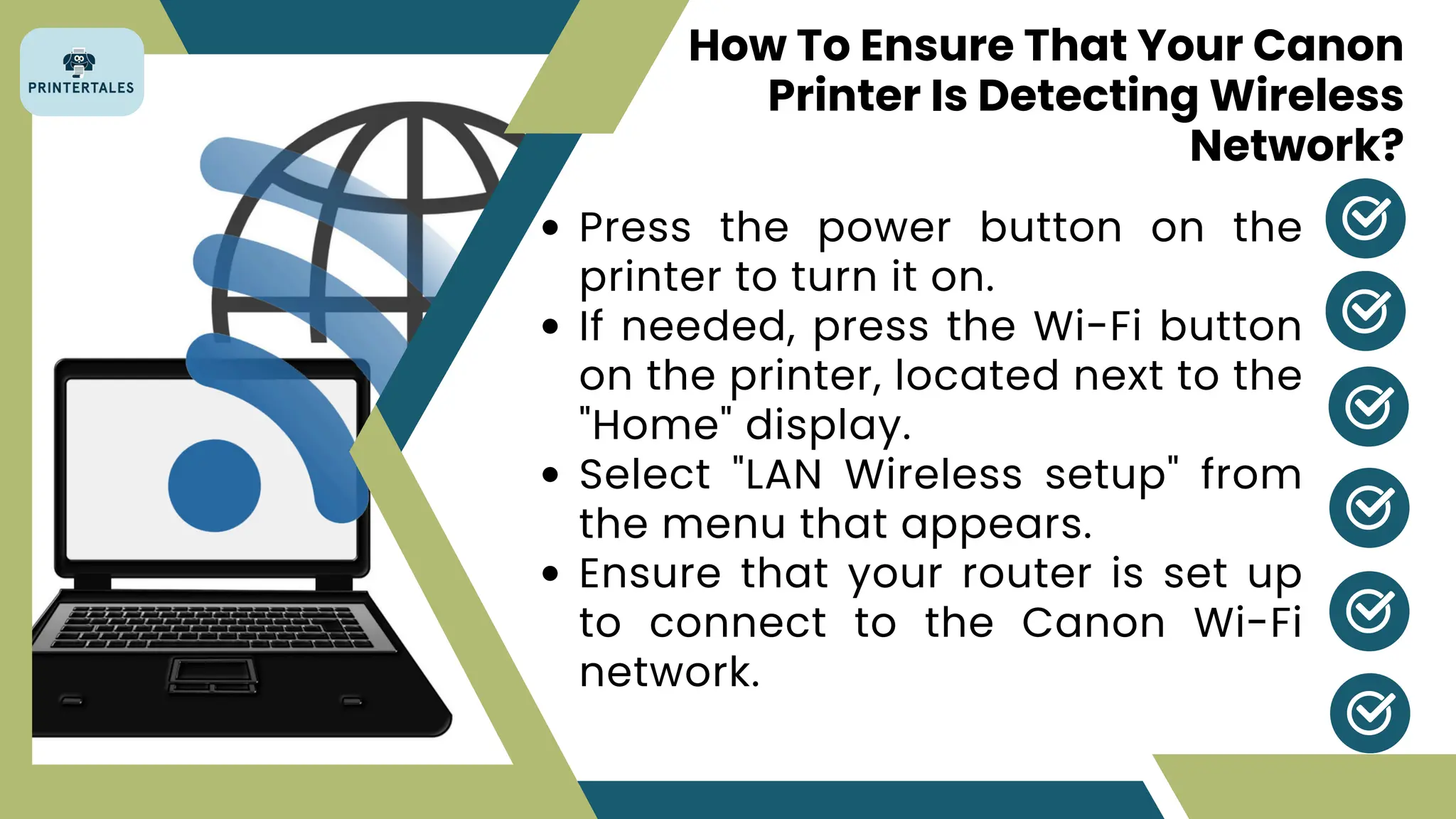 PRINTERTALES

How To Ensure That Your Canon Printer Is Detecting Wireless Network?

• Press the power button on the printer to turn it on.
• If needed, press the Wi-Fi button on the printer, located next to the "Home" display.
• Select "LAN Wireless setup" from the menu that appears.
• Ensure that your router is set up to connect to the Canon Wi-Fi network.