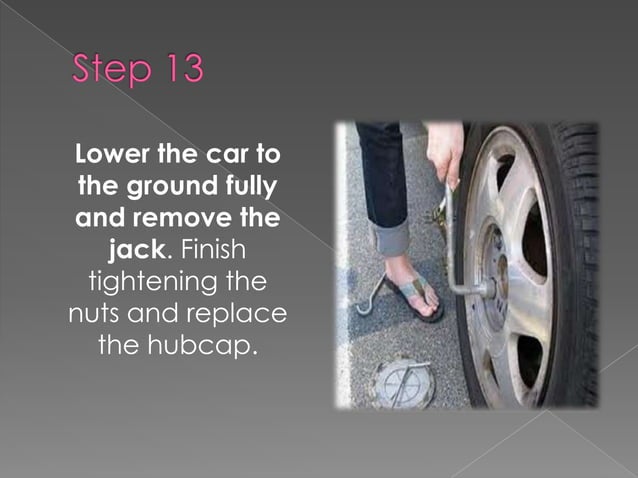 Step 13

Lower the car to the ground fully and remove the jack. Finish tightening the nuts and replace the hubcap.