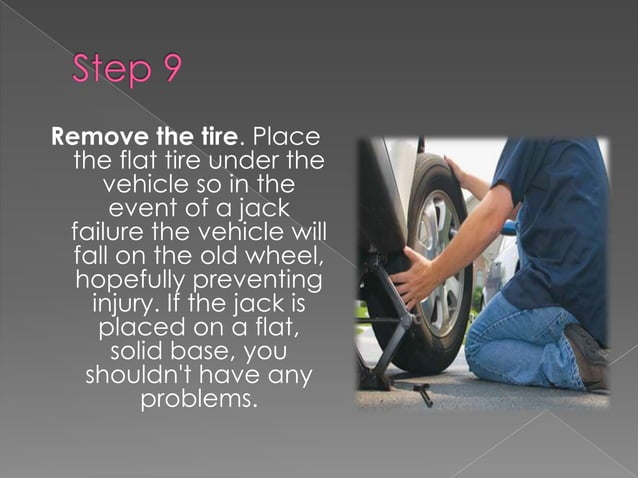 Step 9

Remove the tire. Place the flat tire under the vehicle so in the event of a jack failure the vehicle will fall on the old wheel, hopefully preventing injury. If the jack is placed on a flat, solid base, you shouldn't have any problems.