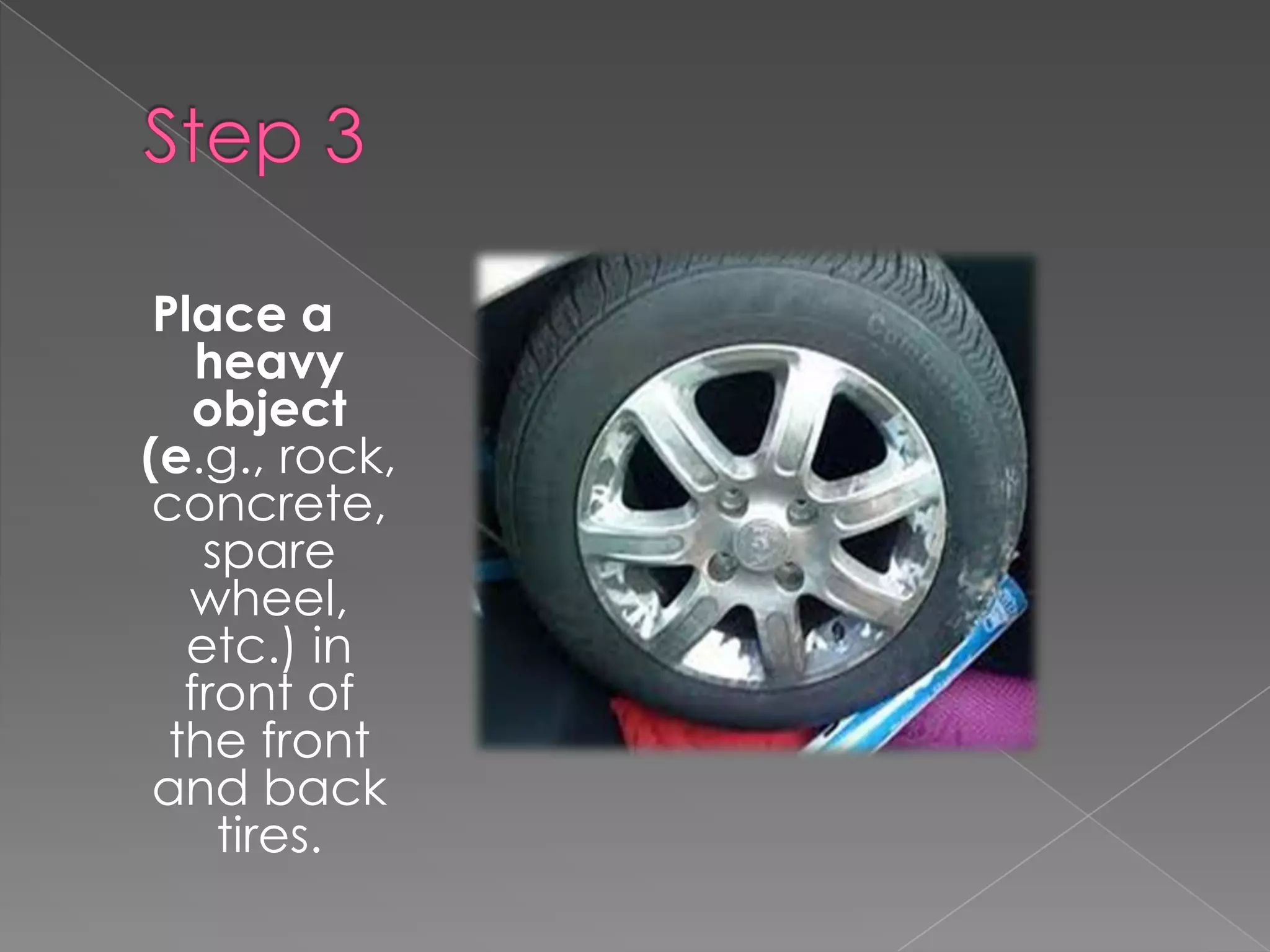 Step 3

Place a heavy object (e.g., rock, concrete, spare wheel, etc.) in front of the front and back tires.