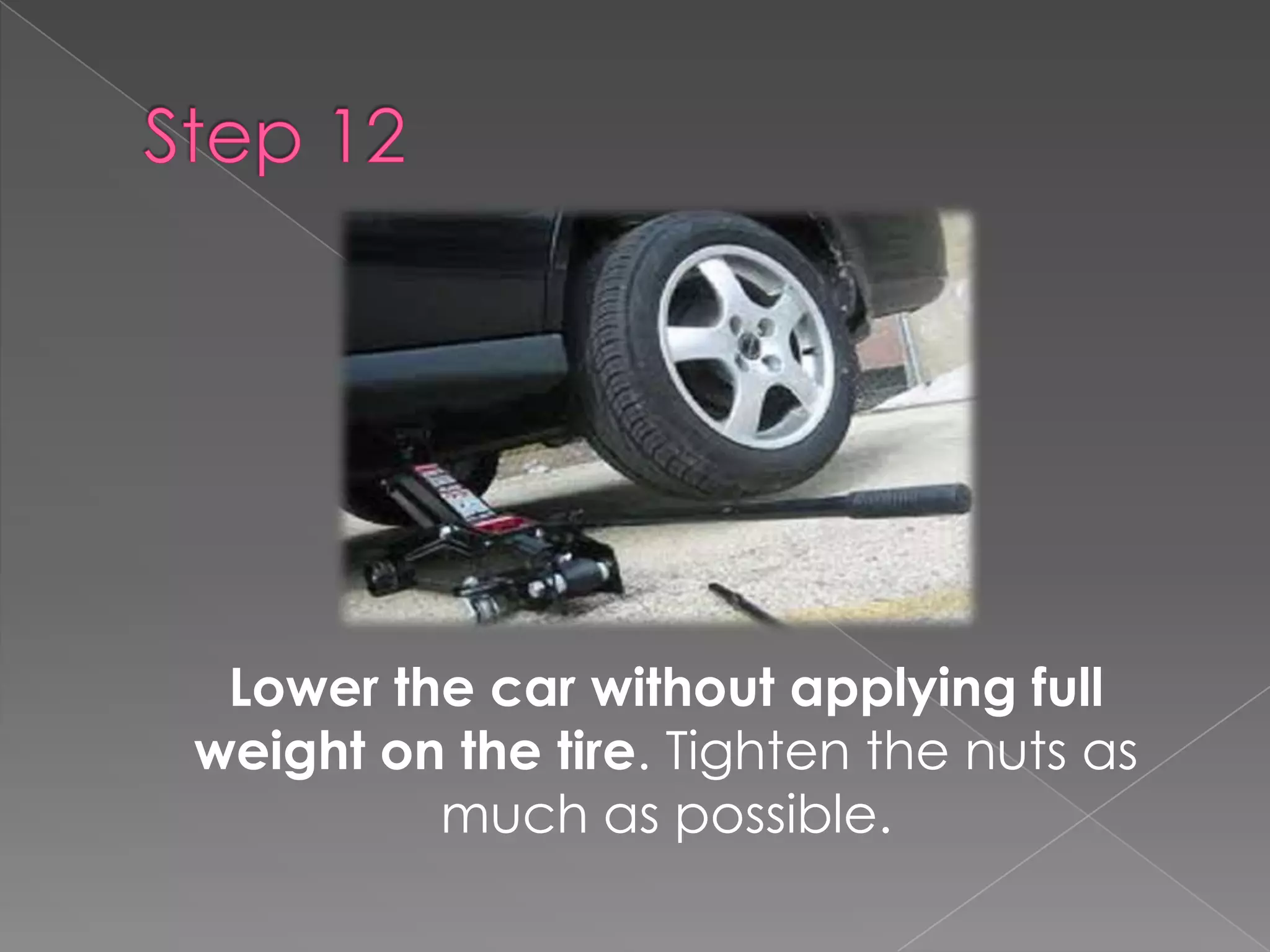 Step 12

Lower the car without applying full weight on the tire. Tighten the nuts as much as possible.