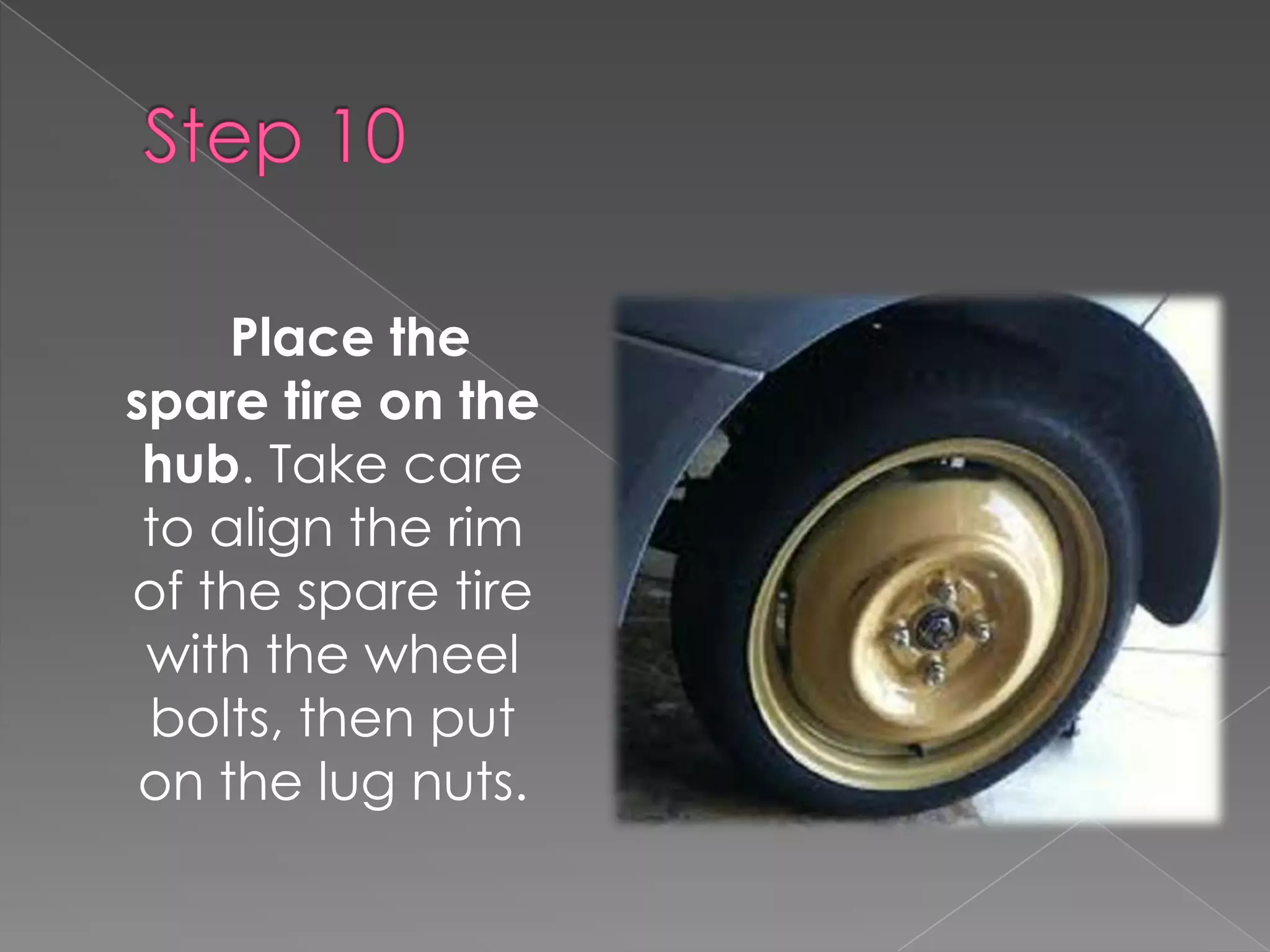 Step 10

Place the spare tire on the hub. Take care to align the rim of the spare tire with the wheel bolts, then put on the lug nuts.