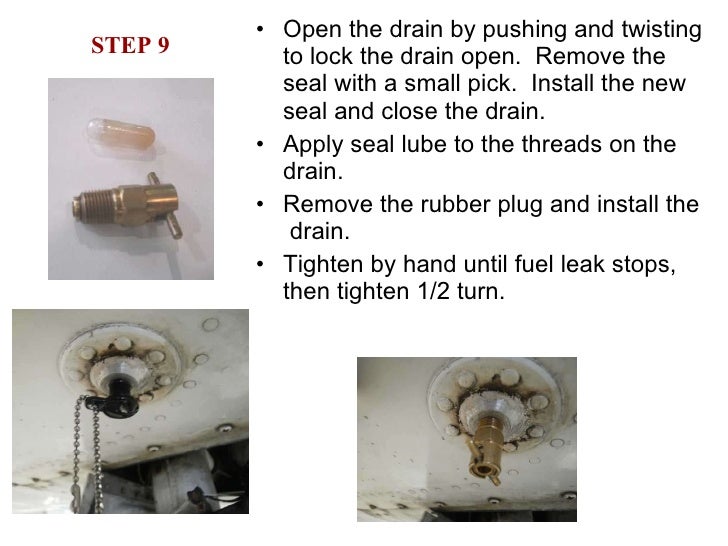 STEP 9

• Open the drain by pushing and twisting to lock the drain open. Remove the seal with a small pick. Install the new seal and close the drain.
• Apply seal lube to the threads on the drain.
• Remove the rubber plug and install the drain.
• Tighten by hand until fuel leak stops, then tighten 1/2 turn.