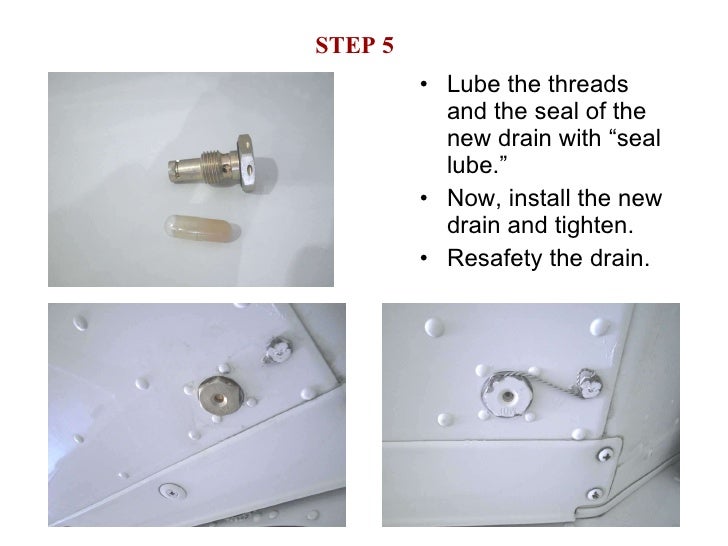 STEP 5

• Lube the threads and the seal of the new drain with “seal lube.”
• Now, install the new drain and tighten.
• Resafety the drain.