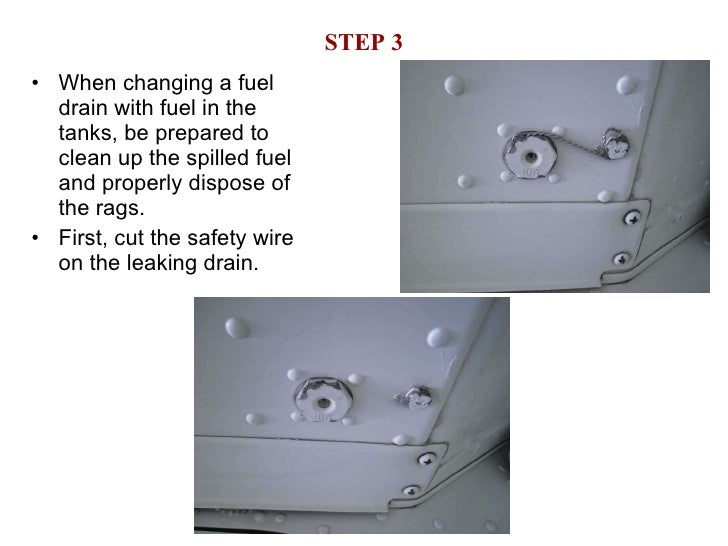 STEP 3

• When changing a fuel drain with fuel in the tanks, be prepared to clean up the spilled fuel and properly dispose of the rags.
• First, cut the safety wire on the leaking drain.