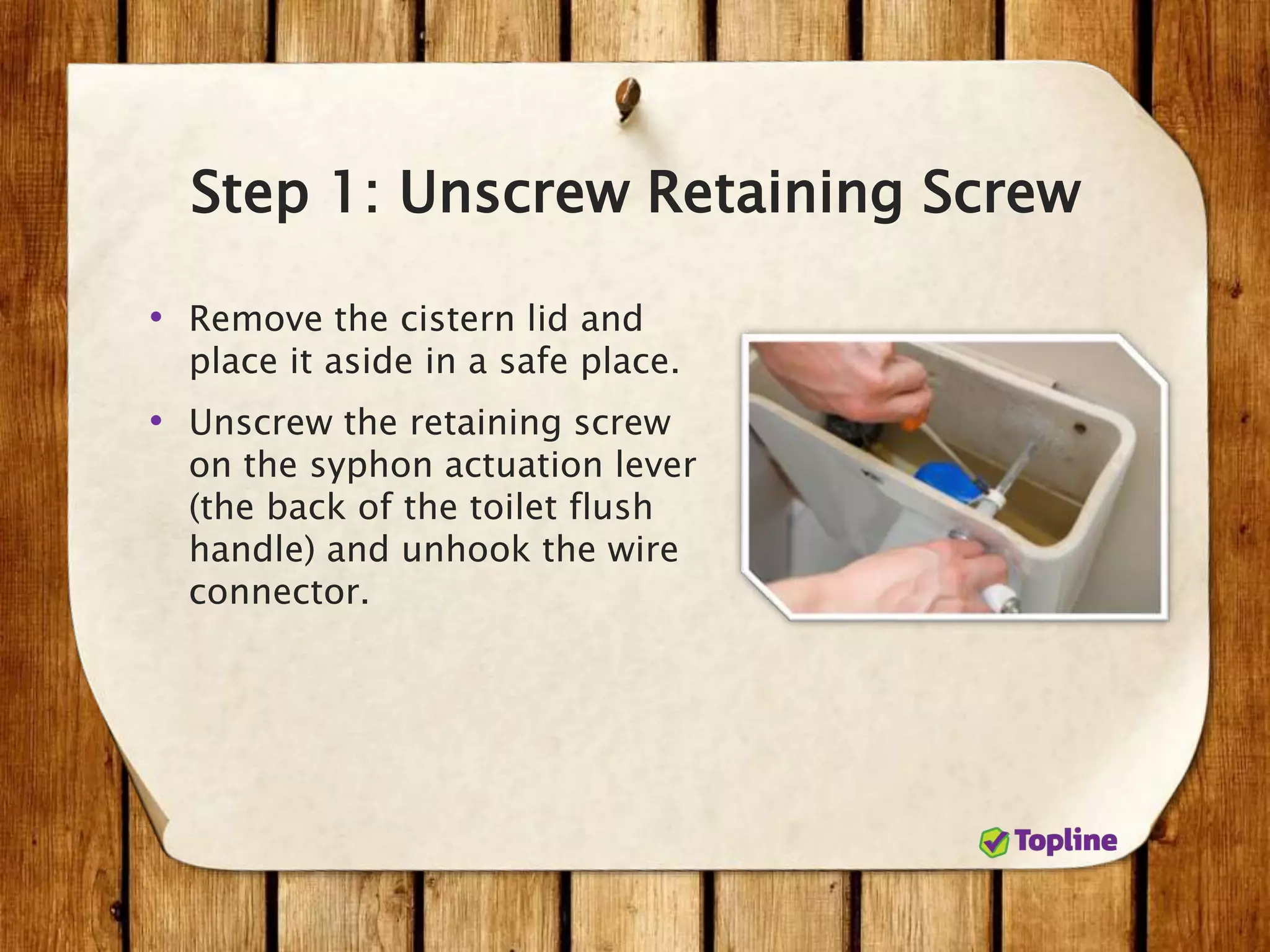 Step 1: Unscrew Retaining Screw

• Remove the cistern lid and place it aside in a safe place.

• Unscrew the retaining screw on the syphon actuation lever (the back of the toilet flush handle) and unhook the wire connector.

Topline