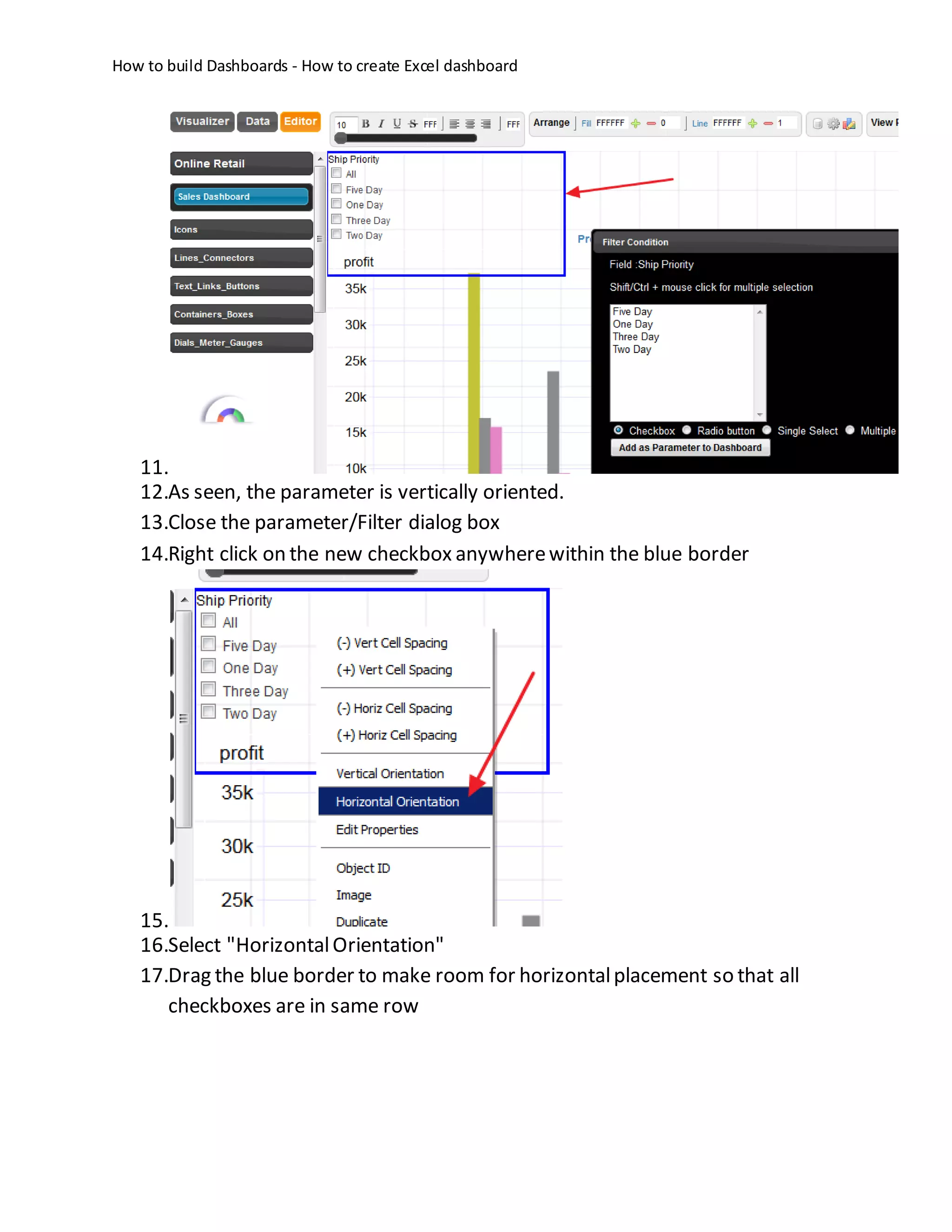 How to build Dashboards - How to create Excel dashboard

Visualizer Data Editor 10 B I U S FFF FFF Arrange Fill FFFFFF 0 Line FFFFFF 1 View F

Online Retail
Sales Dashboard
Icons
Lines_Connectors
Text_Links_Buttons
Containers_Boxes
Dials_Meter_Gauges

Ship Priority
All
Five Day
One Day
Three Day
Two Day
profit
35k
30k
25k
20k
15k
10k

Pr
Filter Condition
Field :Ship Priority
Shift/Ctrl + mouse click for multiple selection
Five Day
One Day
Three Day
Two Day
Checkbox Radio button Single Select Multiple
Add as Parameter to Dashboard

11.
12.As seen, the parameter is vertically oriented.
13.Close the parameter/Filter dialog box
14.Right click on the new checkbox anywhere within the blue border

Ship Priority
All
Five Day
One Day
Three Day
Two Day
profit
35k
30k
25k
(-) Vert Cell Spacing
(+) Vert Cell Spacing
(-) Horiz Cell Spacing
(+) Horiz Cell Spacing
Vertical Orientation
Horizontal Orientation
Edit Properties
Object ID
Image
Duplicate
15.
16.Select "Horizontal Orientation"
17.Drag the blue border to make room for horizontal placement so that all checkboxes are in same row