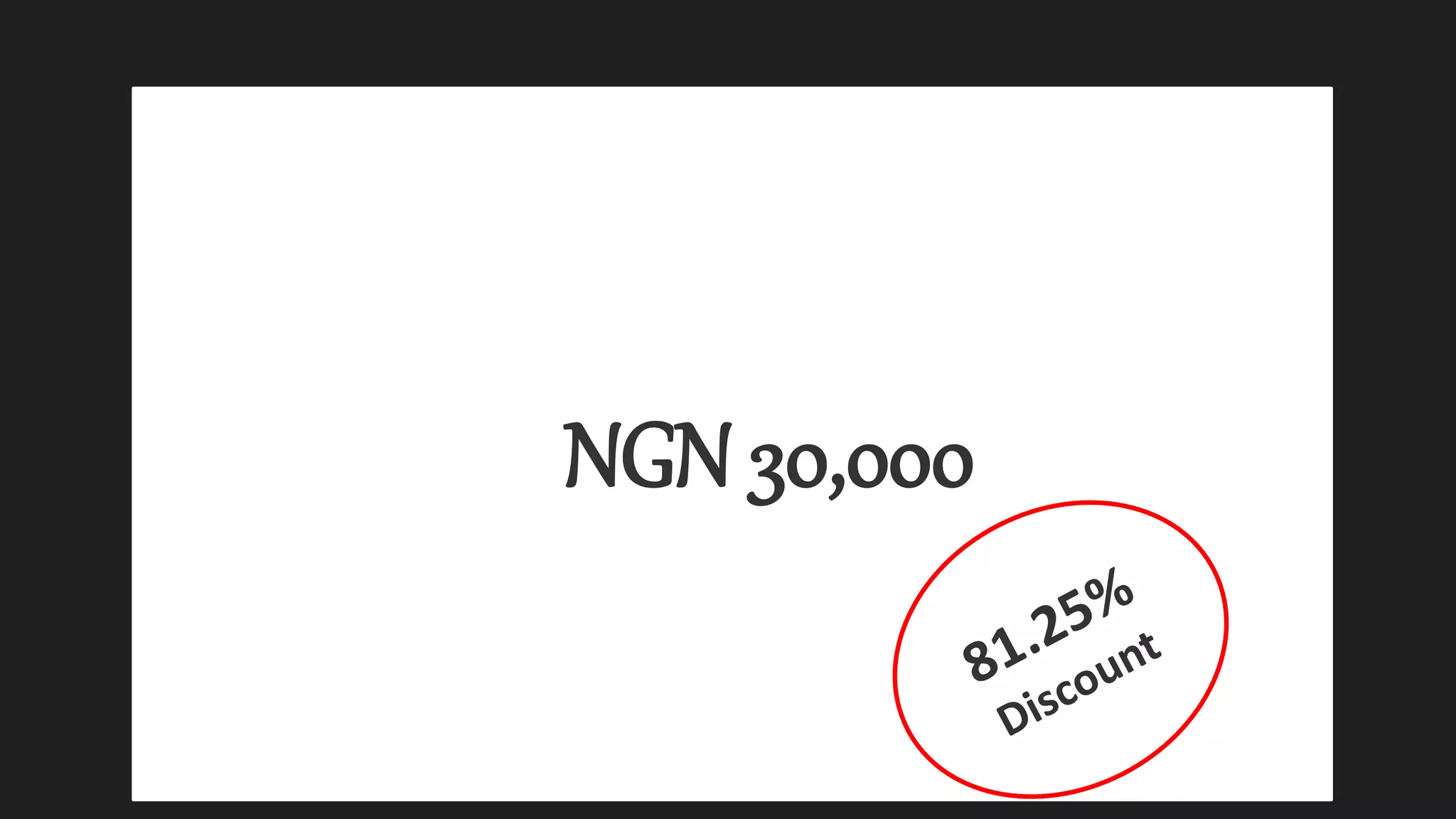 NGN 30,000

81.25%
Discount