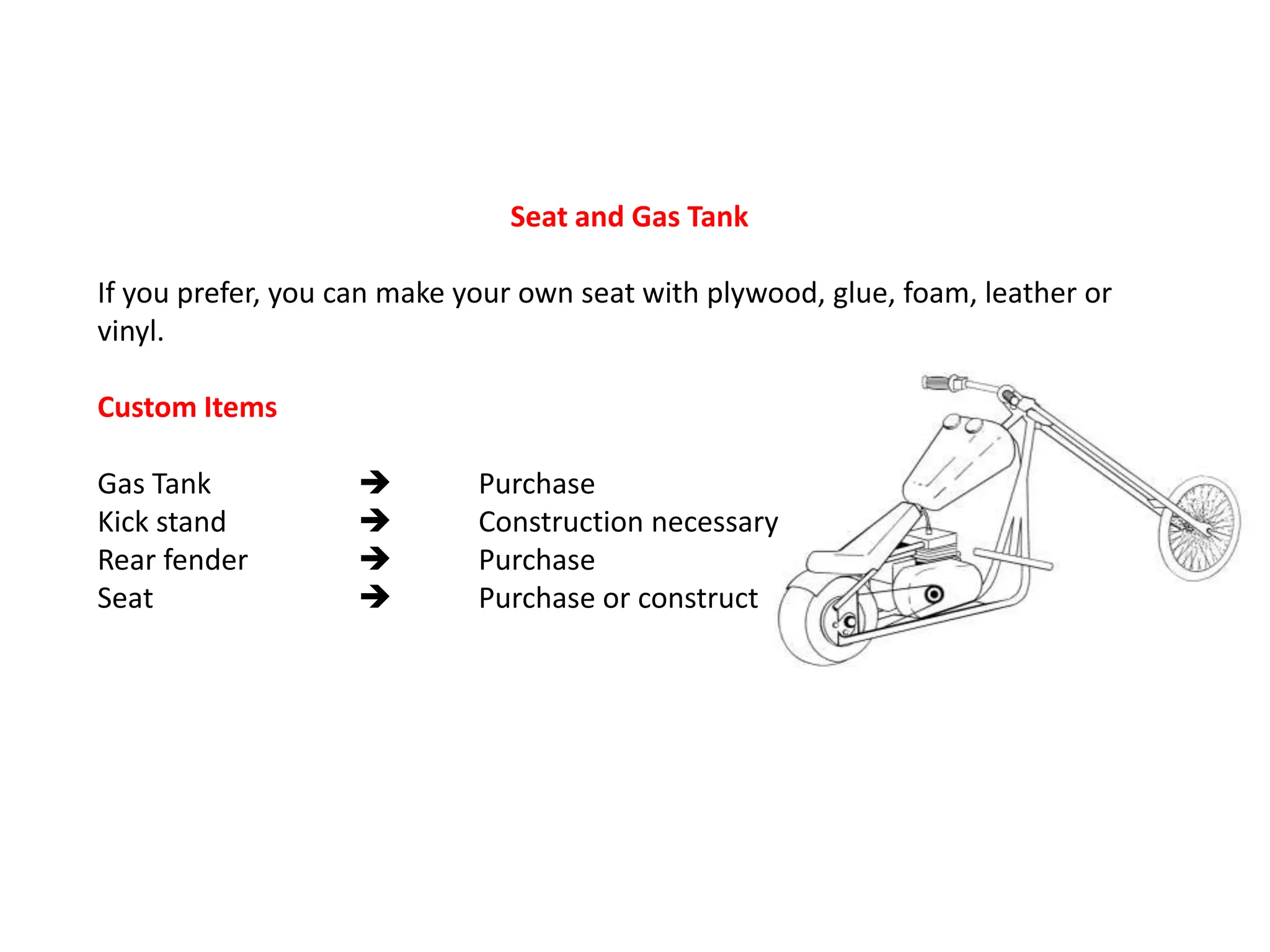 Seat and Gas Tank

If you prefer, you can make your own seat with plywood, glue, foam, leather or vinyl.

Custom Items

Gas Tank → Purchase
Kick stand → Construction necessary
Rear fender → Purchase
Seat → Purchase or construct