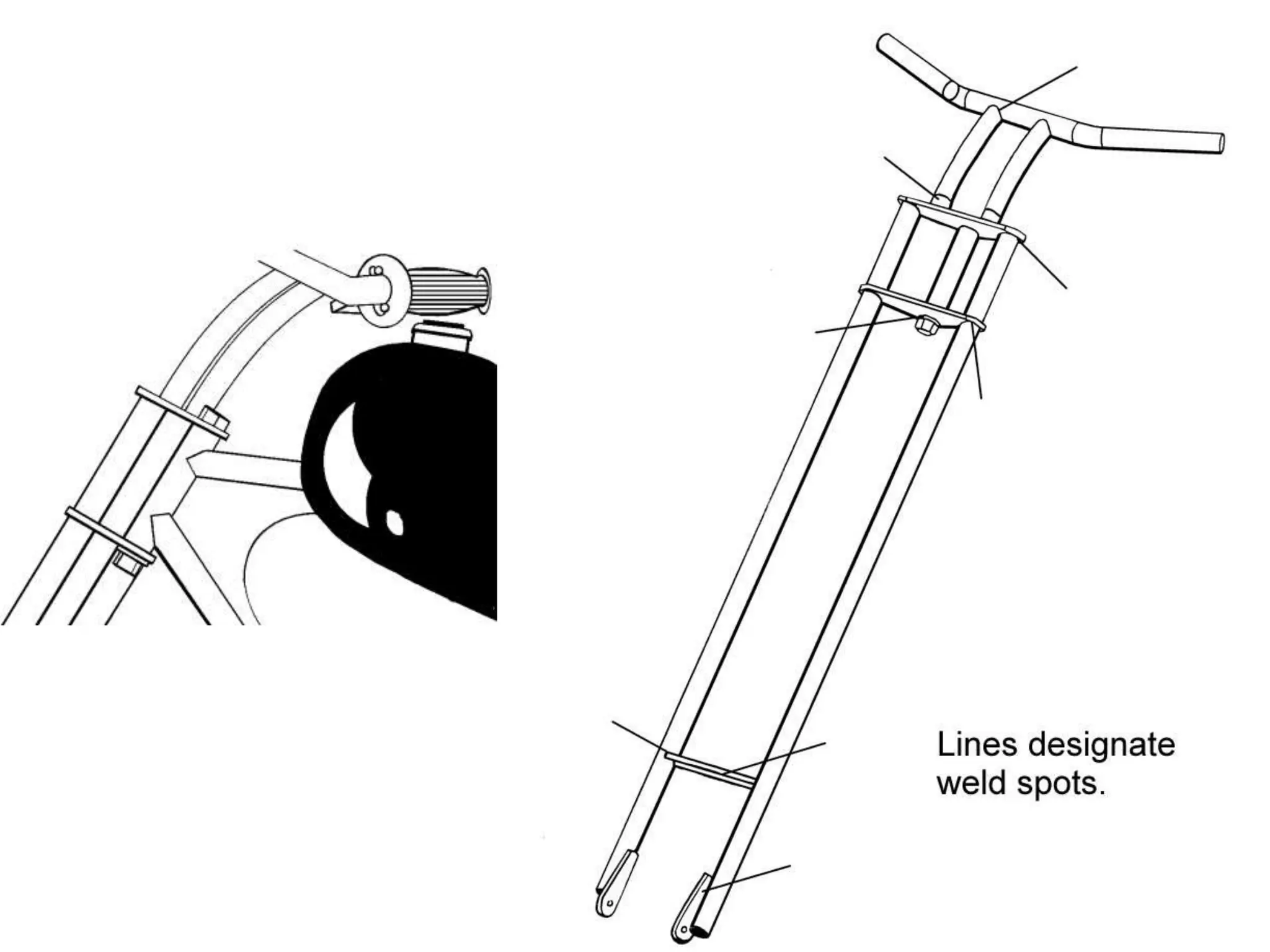 Lines designate weld spots.