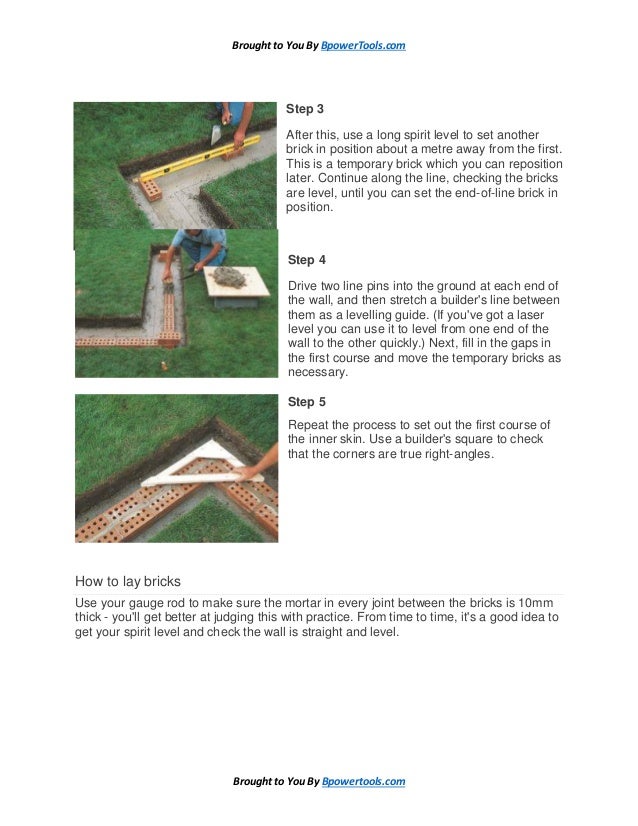 Brought to You By BpowerTools.com

Step 3

After this, use a long spirit level to set another brick in position about a metre away from the first. This is a temporary brick which you can reposition later. Continue along the line, checking the bricks are level, until you can set the end-of-line brick in position.

Step 4

Drive two line pins into the ground at each end of the wall, and then stretch a builder's line between them as a levelling guide. (If you've got a laser level you can use it to level from one end of the wall to the other quickly.) Next, fill in the gaps in the first course and move the temporary bricks as necessary.

Step 5

Repeat the process to set out the first course of the inner skin. Use a builder's square to check that the corners are true right-angles.

How to lay bricks

Use your gauge rod to make sure the mortar in every joint between the bricks is 10mm thick - you'll get better at judging this with practice. From time to time, it's a good idea to get your spirit level and check the wall is straight and level.

Brought to You By Bpowertools.com