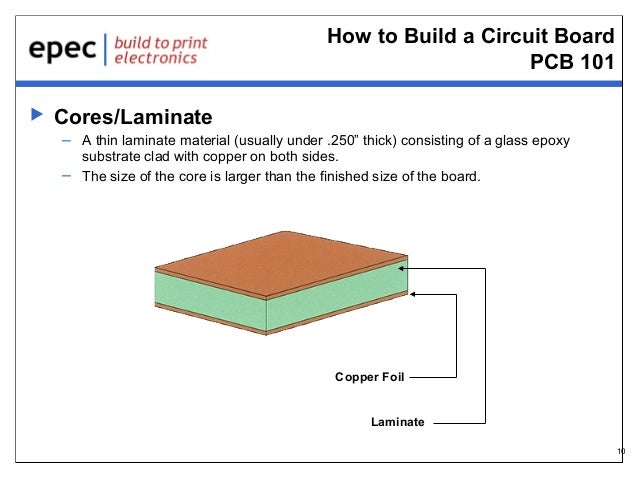 epec | build to print electronics

How to Build a Circuit Board
PCB 101

Cores/Laminate

– A thin laminate material (usually under .250" thick) consisting of a glass epoxy substrate clad with copper on both sides.

– The size of the core is larger than the finished size of the board.

Copper Foil

Laminate

10