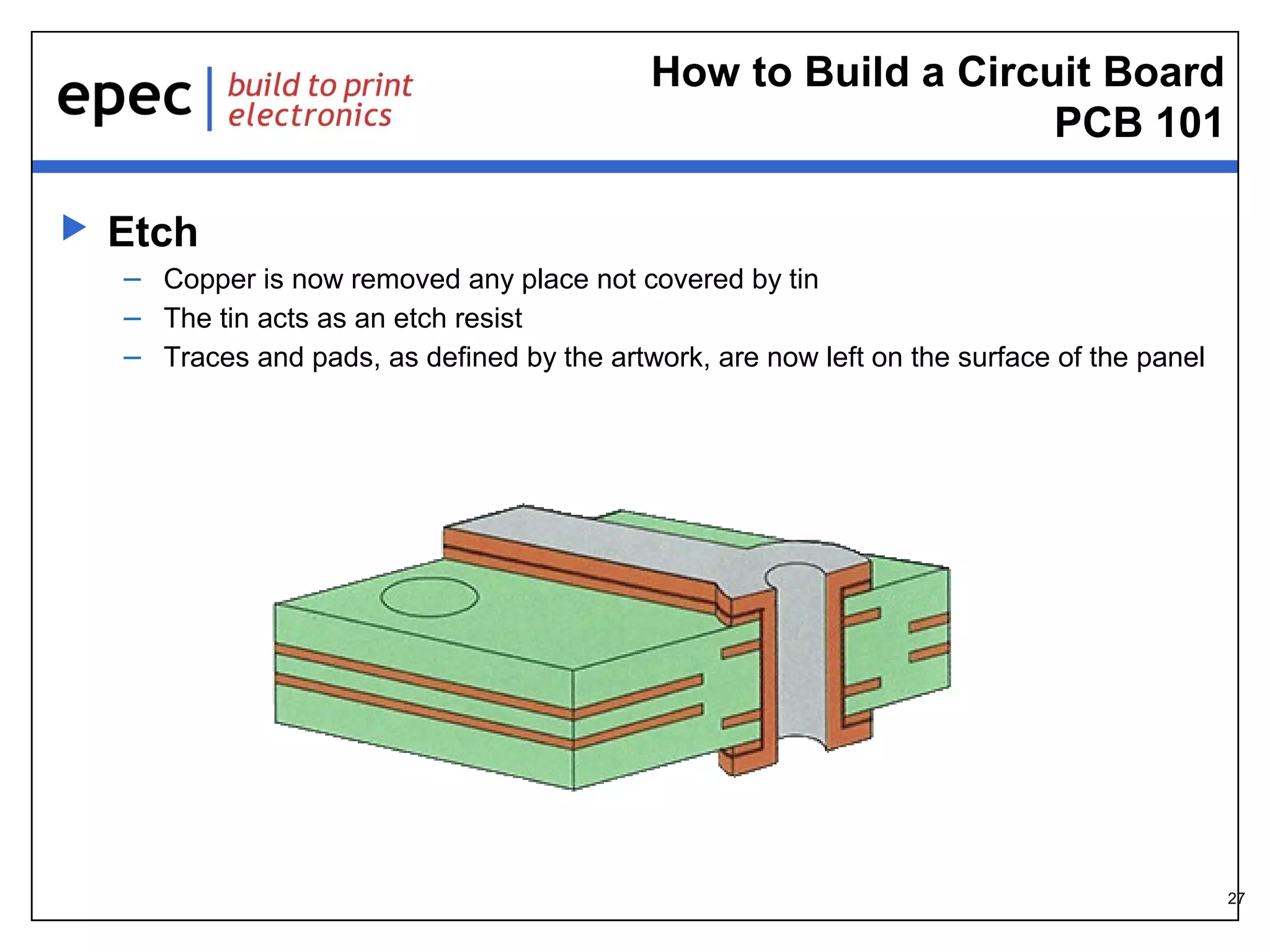 epec | build to print electronics

How to Build a Circuit Board
PCB 101

Etch
– Copper is now removed any place not covered by tin
– The tin acts as an etch resist
– Traces and pads, as defined by the artwork, are now left on the surface of the panel

27