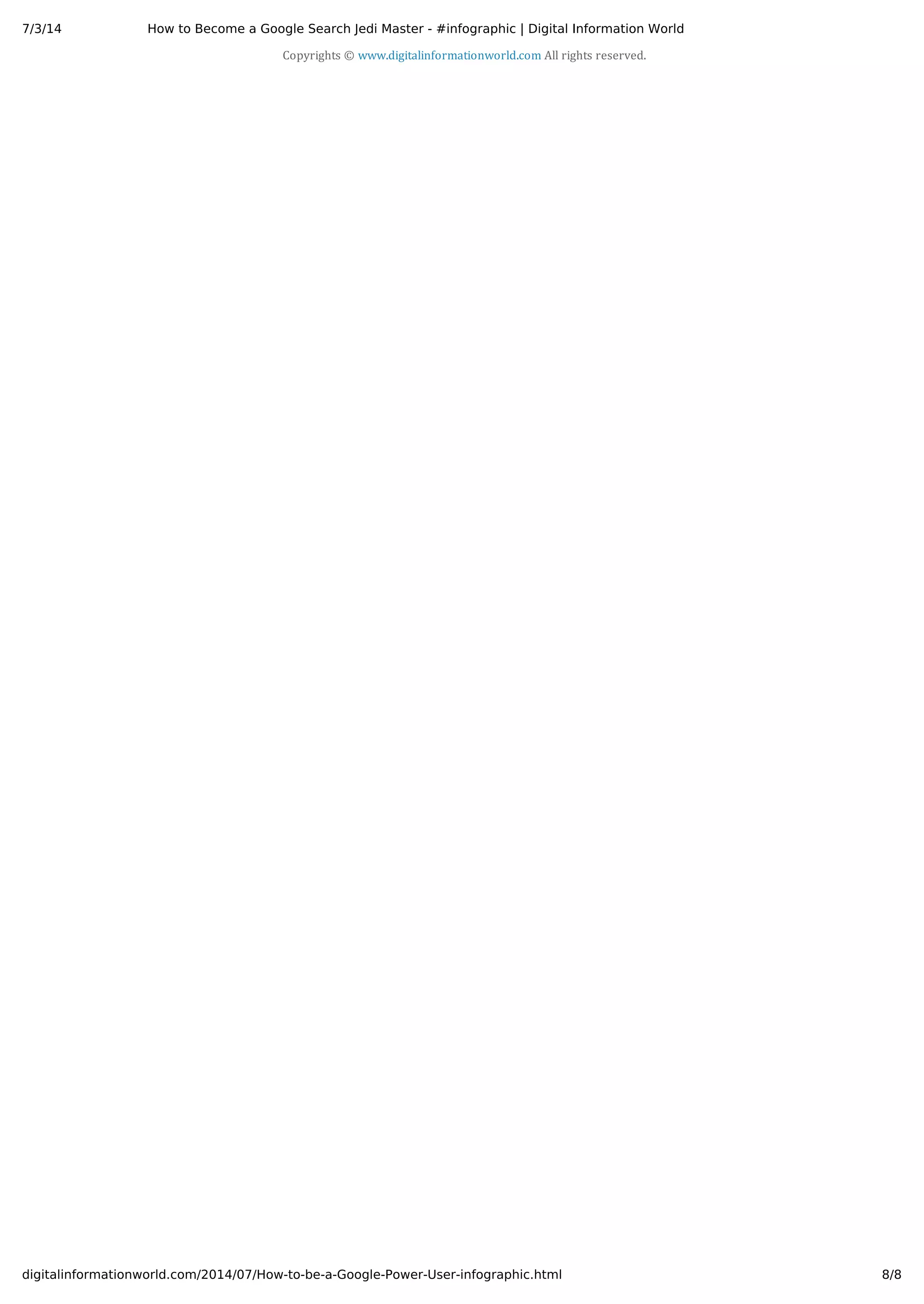 7/3/14 How to Become a Google Search Jedi Master - #infographic | Digital Information World

Copyrights © www.digitalinformationworld.com All rights reserved.

digitalinformationworld.com/2014/07/How-to-be-a-Google-Power-User-infographic.html 8/8