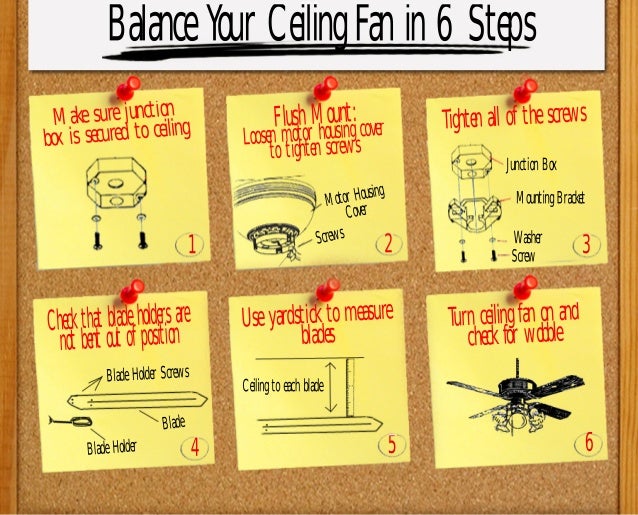 Balance Your Ceiling Fan in 6 Steps

Make sure junction box is secured to ceiling

1

Flush Mount: Loosen motor housing cover to tighten screws

Motor Housing Cover

Screws

2

Tighten all of the screws

Junction Box

Mounting Bracket

Washer

Screw

3

Check that blade holders are not bent out of position

Blade Holder Screws

Blade

Blade Holder

4

Use yardstick to measure blades

Ceiling to each blade

5

Turn ceiling fan on and check for wobble

6