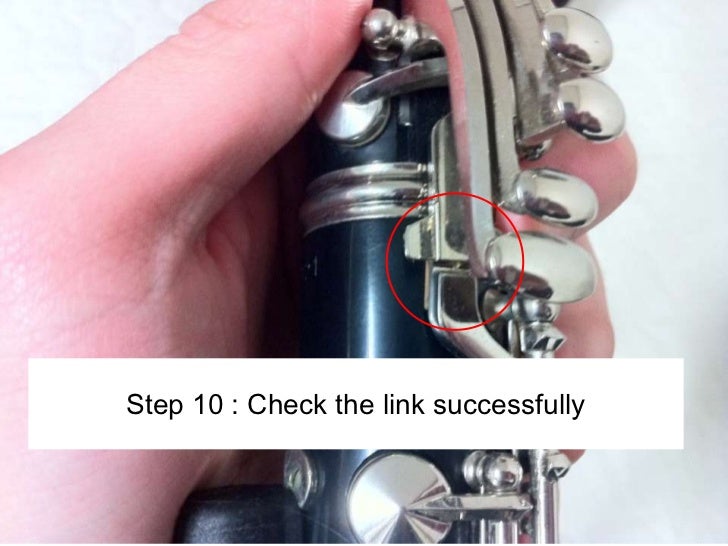 Step 10 : Check the link successfully