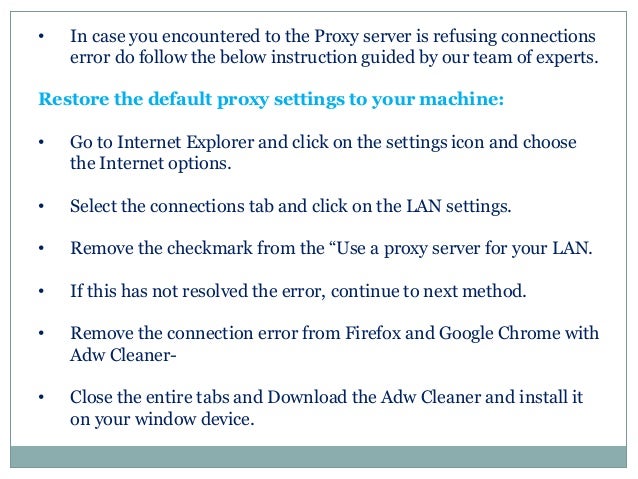 • In case you encountered to the Proxy server is refusing connections error do follow the below instruction guided by our team of experts.

Restore the default proxy settings to your machine:

• Go to Internet Explorer and click on the settings icon and choose the Internet options.

• Select the connections tab and click on the LAN settings.

• Remove the checkmark from the “Use a proxy server for your LAN.

• If this has not resolved the error, continue to next method.

• Remove the connection error from Firefox and Google Chrome with Adw Cleaner-

• Close the entire tabs and Download the Adw Cleaner and install it on your window device.