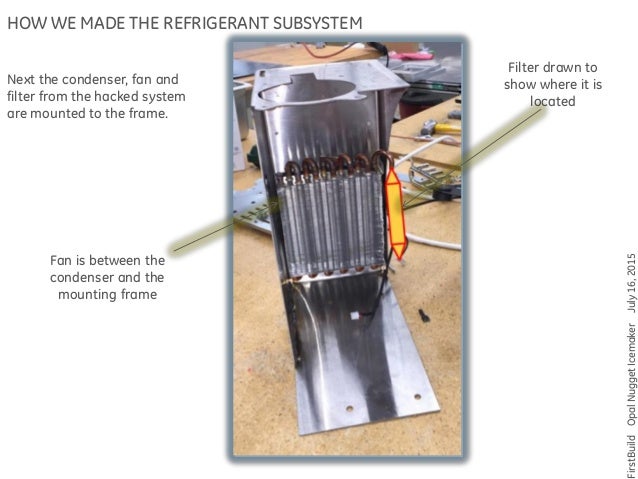 HOW WE MADE THE REFRIGERANT SUBSYSTEM

Next the condenser, fan and filter from the hacked system are mounted to the frame.

Filter drawn to show where it is located

Fan is between the condenser and the mounting frame

FirstBuild Opal Nugget Icemaker July 16, 2015