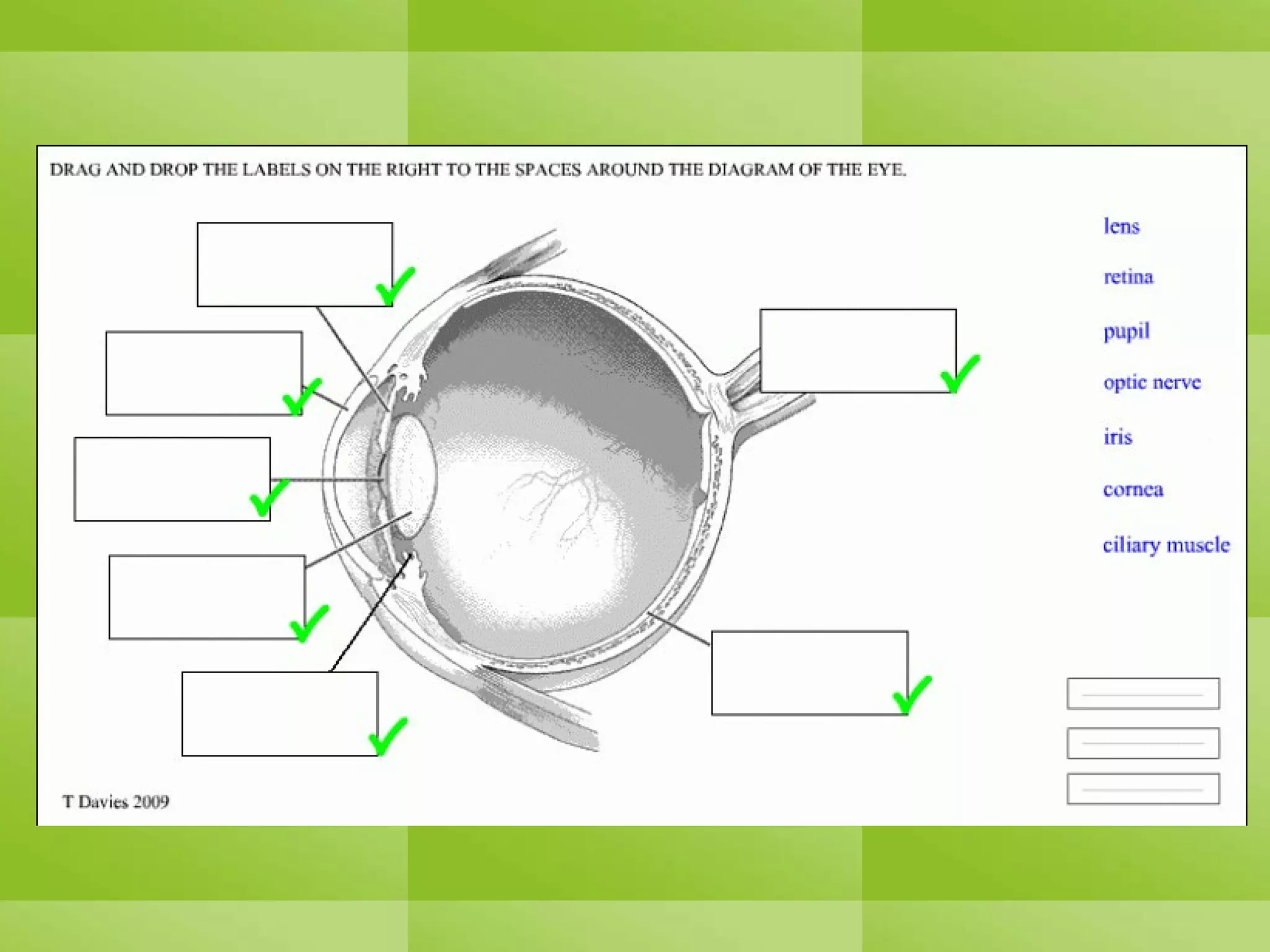 DRAG AND DROP THE LABELS ON THE RIGHT TO THE SPACES AROUND THE DIAGRAM OF THE EYE.

lens

retina

pupil

optic nerve

iris

cornea

ciliary muscle

T Davies 2009