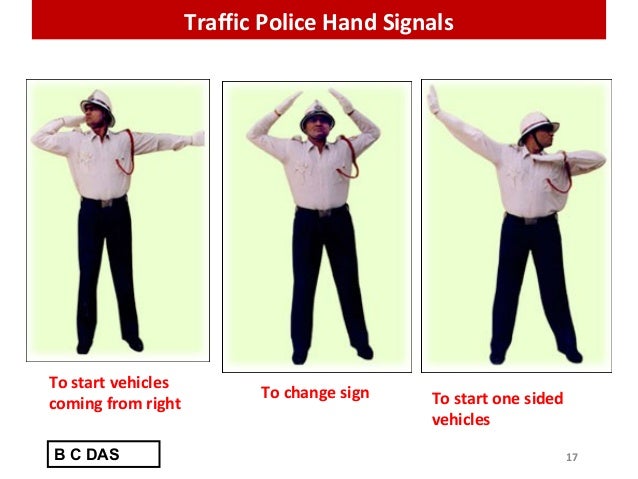 Traffic Police Hand Signals

To start vehicles coming from right

To change sign

To start one sided vehicles

B C DAS

17