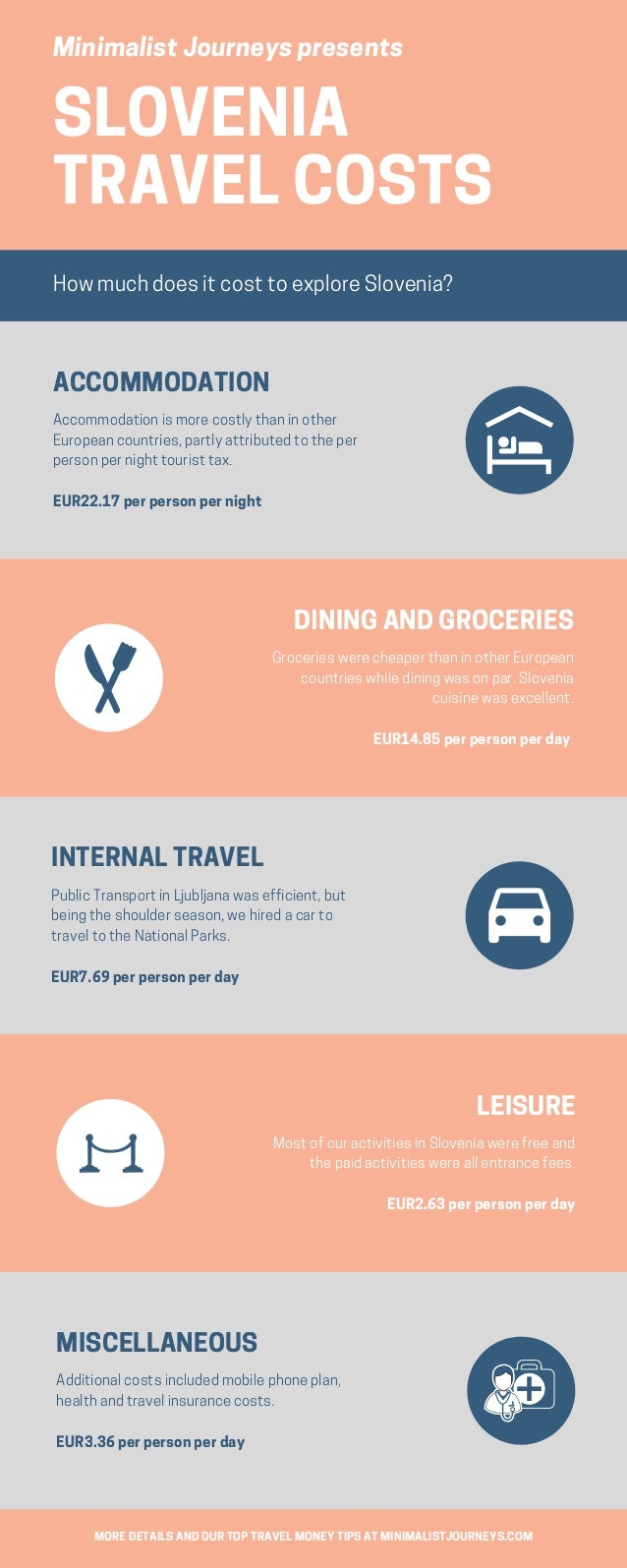 Minimalist Journeys presents

SLOVENIA TRAVEL COSTS

How much does it cost to explore Slovenia?

ACCOMMODATION

Accommodation is more costly than in other European countries, partly attributed to the per person per night tourist tax.

EUR22.17 per person per night

DINING AND GROCERIES

Groceries were cheaper than in other European countries while dining was on par. Slovenia cuisine was excellent.

EUR14.85 per person per day.

INTERNAL TRAVEL

Public Transport in Ljubljana was efficient, but being the shoulder season, we hired a car to travel to the National Parks.

EUR7.69 per person per day

LEISURE

Most of our activities in Slovenia were free and the paid activities were all entrance fees.

EUR2.63 per person per day

MISCELLANEOUS

Additional costs included mobile phone plan, health and travel insurance costs.

EUR3.36 per person per day

MORE DETAILS AND OUR TOP TRAVEL MONEY TIPS AT MINIMALISTJOURNEYS.COM