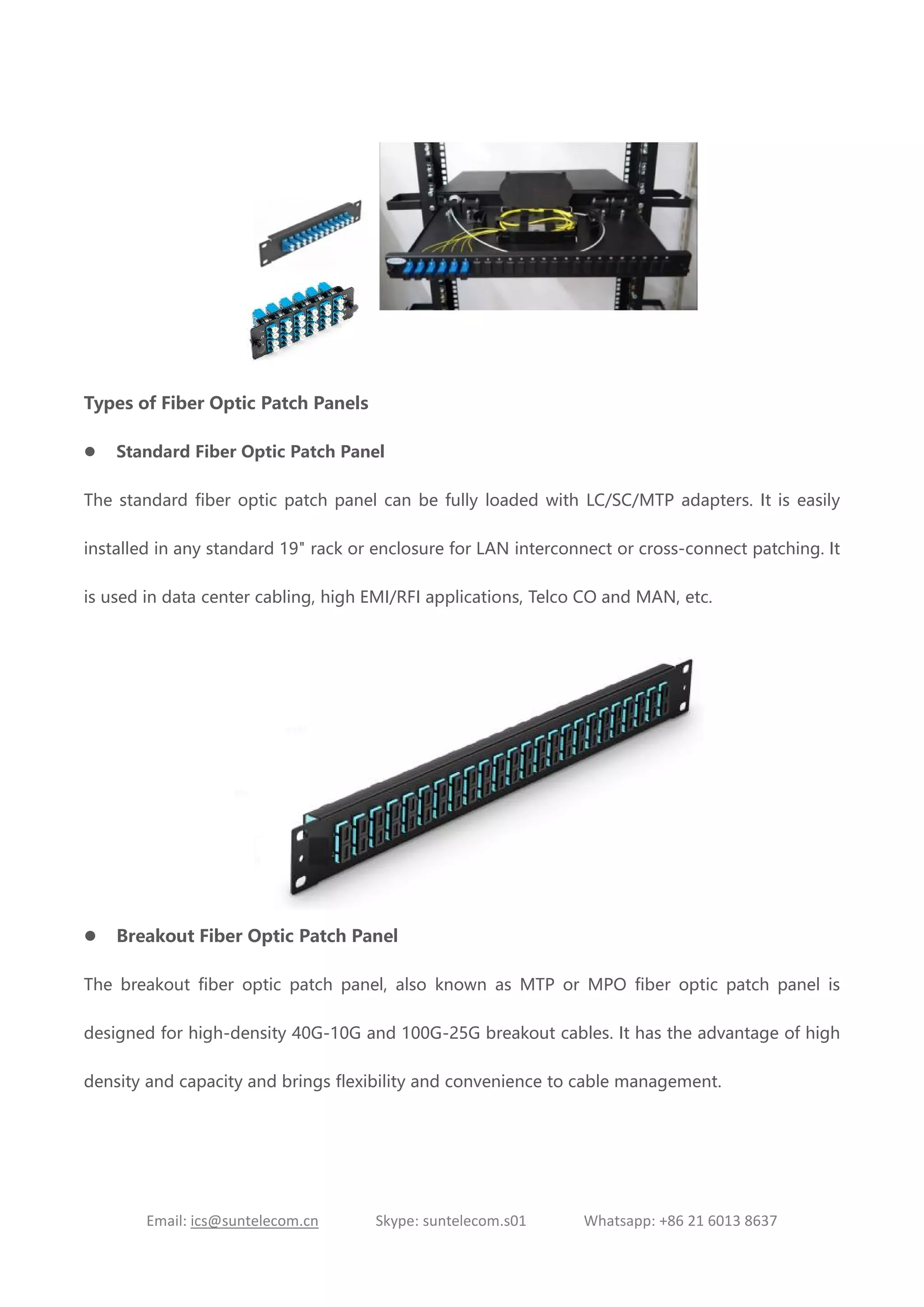 Types of Fiber Optic Patch Panels

● Standard Fiber Optic Patch Panel

The standard fiber optic patch panel can be fully loaded with LC/SC/MTP adapters. It is easily installed in any standard 19" rack or enclosure for LAN interconnect or cross-connect patching. It is used in data center cabling, high EMI/RFI applications, Telco CO and MAN, etc.

● Breakout Fiber Optic Patch Panel

The breakout fiber optic patch panel, also known as MTP or MPO fiber optic patch panel is designed for high-density 40G-10G and 100G-25G breakout cables. It has the advantage of high density and capacity and brings flexibility and convenience to cable management.

Email: ics@suntelecom.cn Skype: suntelecom.s01 Whatsapp: +86 21 6013 8637