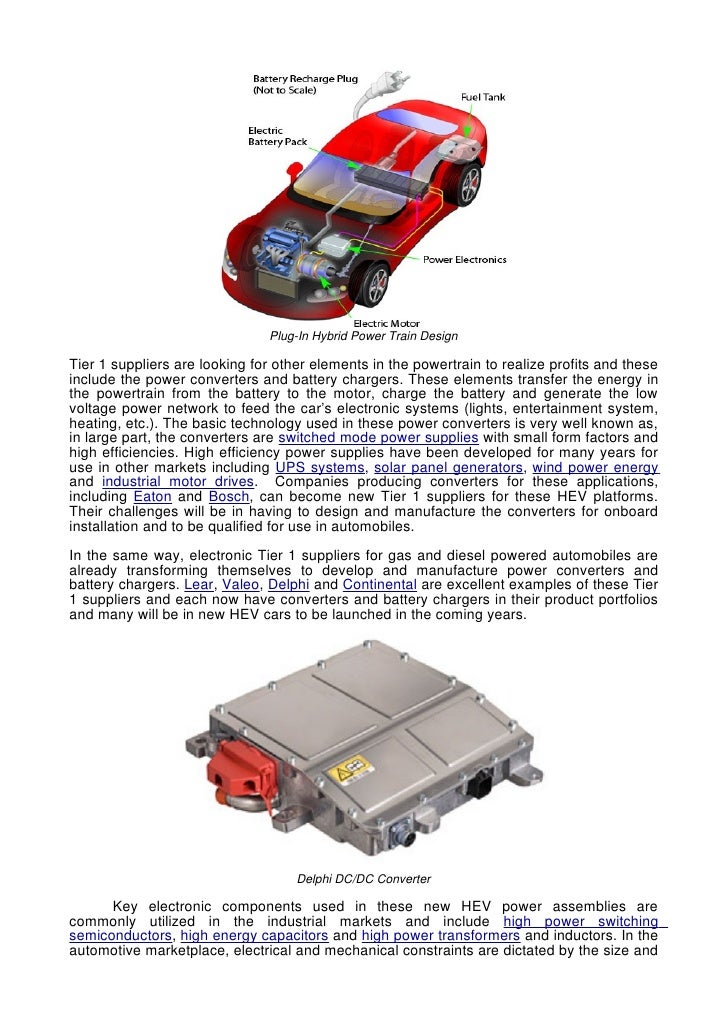 Battery Recharge Plug (Not to Scale)

Fuel Tank

Electric Battery Pack

Power Electronics

Electric Motor

Plug-In Hybrid Power Train Design

Tier 1 suppliers are looking for other elements in the powertrain to realize profits and these include the power converters and battery chargers. These elements transfer the energy in the powertrain from the battery to the motor, charge the battery and generate the low voltage power network to feed the car's electronic systems (lights, entertainment system, heating, etc.). The basic technology used in these power converters is very well known as, in large part, the converters are switched mode power supplies with small form factors and high efficiencies. High efficiency power supplies have been developed for many years for use in other markets including UPS systems, solar panel generators, wind power energy and industrial motor drives. Companies producing converters for these applications, including Eaton and Bosch, can become new Tier 1 suppliers for these HEV platforms. Their challenges will be in having to design and manufacture the converters for onboard installation and to be qualified for use in automobiles.

In the same way, electronic Tier 1 suppliers for gas and diesel powered automobiles are already transforming themselves to develop and manufacture power converters and battery chargers. Lear, Valeo, Delphi and Continental are excellent examples of these Tier 1 suppliers and each now have converters and battery chargers in their product portfolios and many will be in new HEV cars to be launched in the coming years.

Delphi DC/DC Converter

Key electronic components used in these new HEV power assemblies are commonly utilized in the industrial markets and include high power switching semiconductors, high energy capacitors and high power transformers and inductors. In the automotive marketplace, electrical and mechanical constraints are dictated by the size and