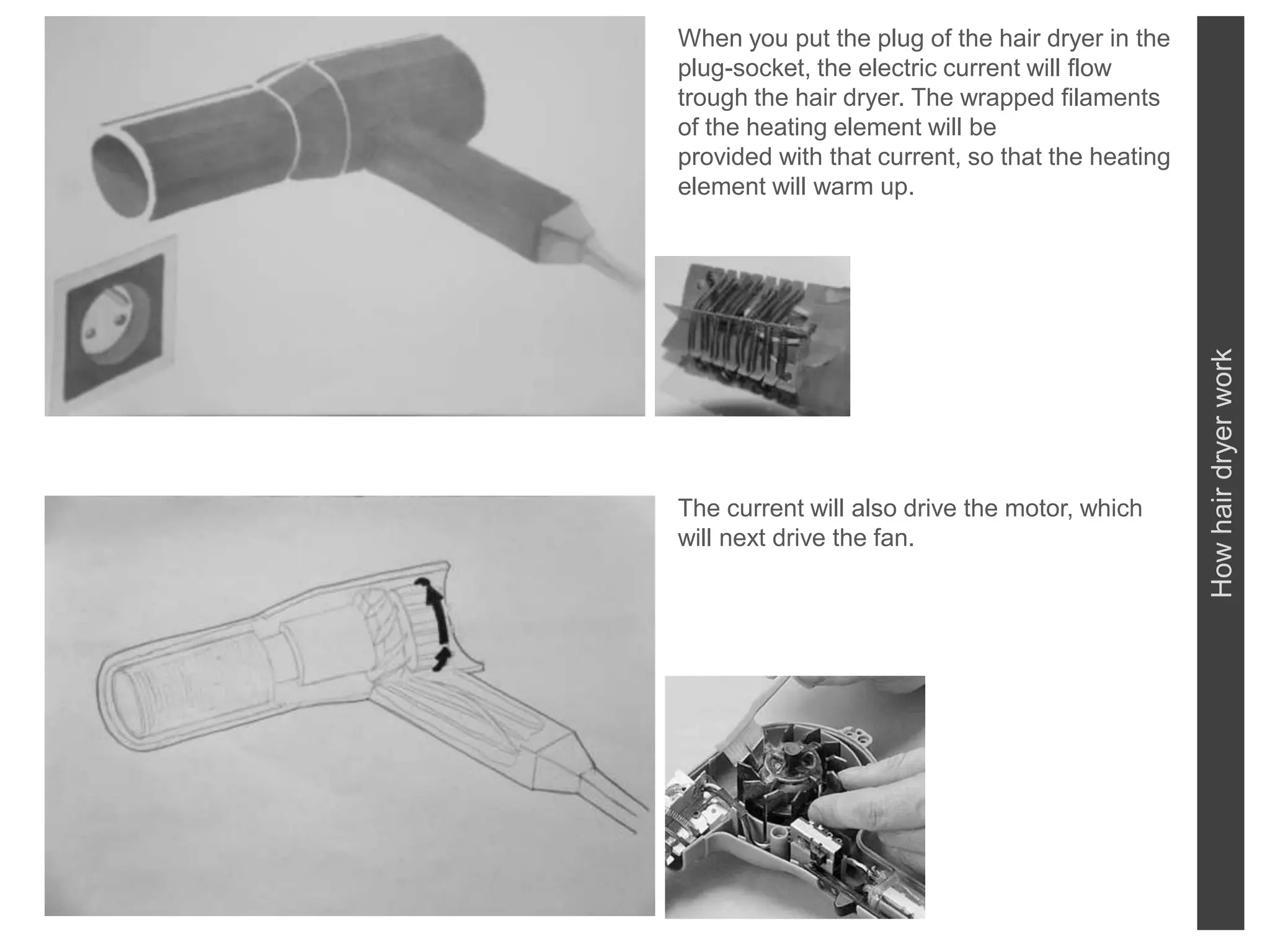 When you put the plug of the hair dryer in the plug-socket, the electric current will flow trough the hair dryer. The wrapped filaments of the heating element will be provided with that current, so that the heating element will warm up.

The current will also drive the motor, which will next drive the fan.

How hair dryer work