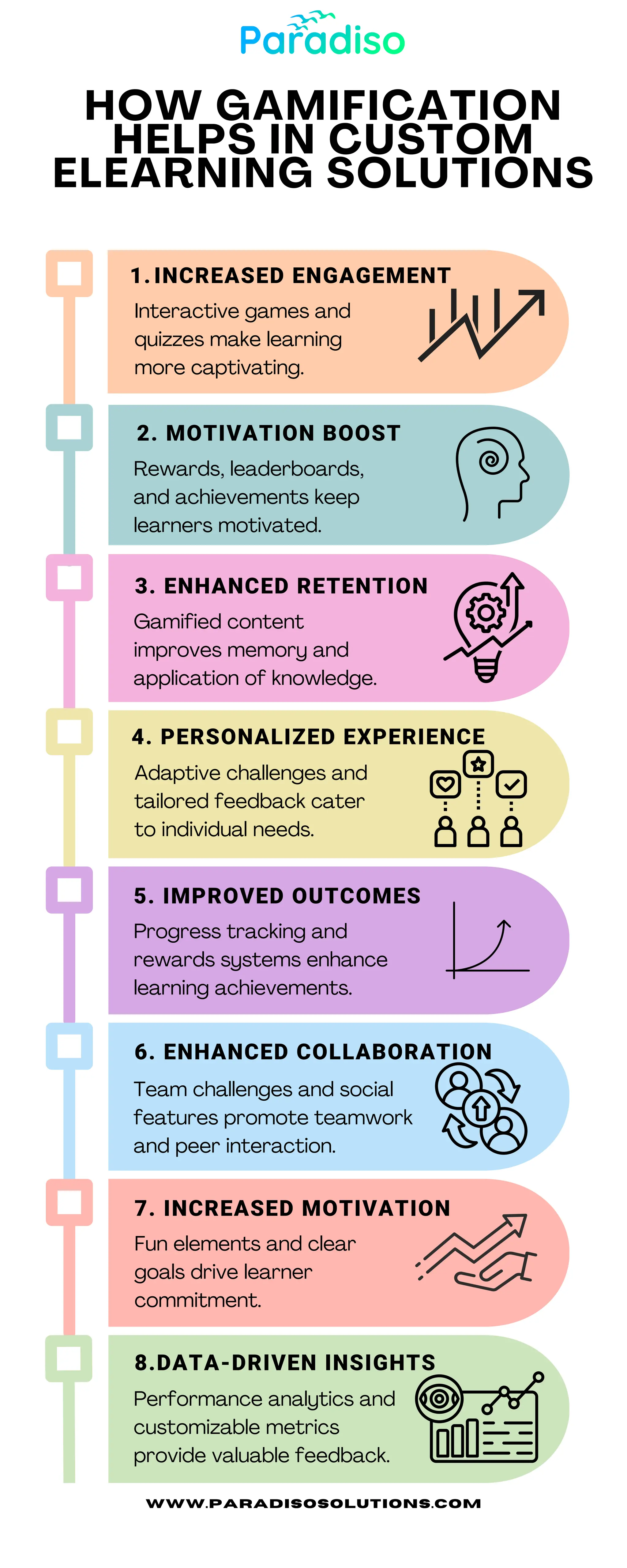 Paradiso

HOW GAMIFICATION HELPS IN CUSTOM ELEARNING SOLUTIONS

1. INCREASED ENGAGEMENT
Interactive games and quizzes make learning more captivating.

2. MOTIVATION BOOST
Rewards, leaderboards, and achievements keep learners motivated.

3. ENHANCED RETENTION
Gamified content improves memory and application of knowledge.

4. PERSONALIZED EXPERIENCE
Adaptive challenges and tailored feedback cater to individual needs.

5. IMPROVED OUTCOMES
Progress tracking and rewards systems enhance learning achievements.

6. ENHANCED COLLABORATION
Team challenges and social features promote teamwork and peer interaction.

7. INCREASED MOTIVATION
Fun elements and clear goals drive learner commitment.

8.DATA-DRIVEN INSIGHTS
Performance analytics and customizable metrics provide valuable feedback.

WWW.PARADISOSOLUTIONS.COM