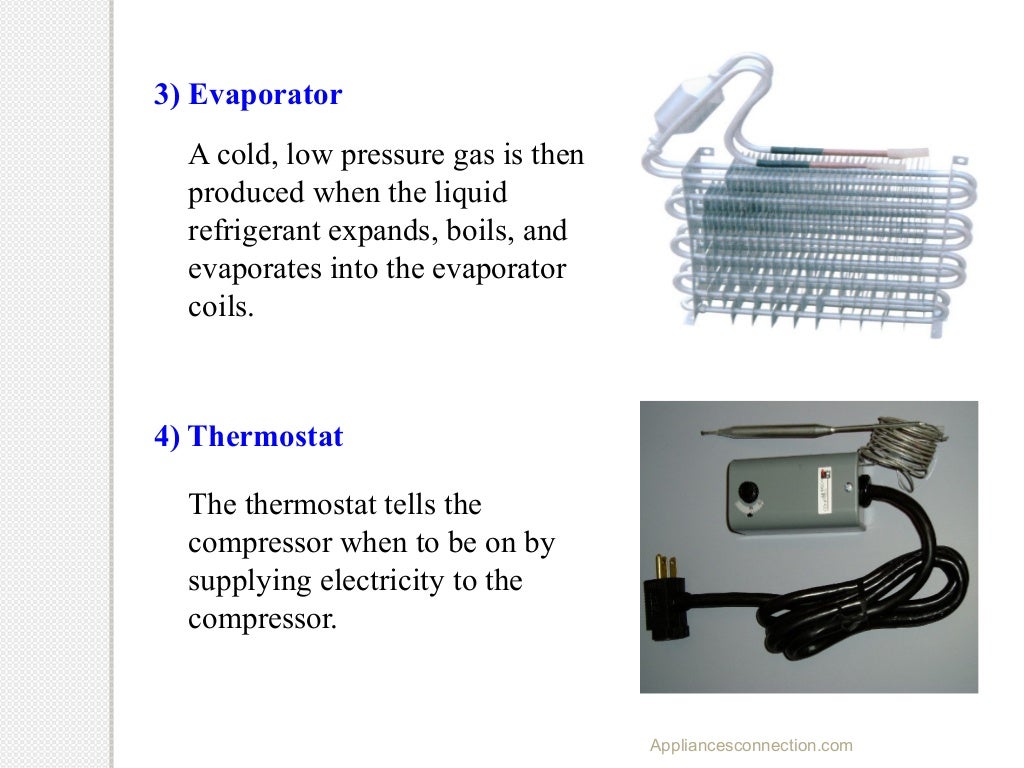 3) Evaporator

A cold, low pressure gas is then produced when the liquid refrigerant expands, boils, and evaporates into the evaporator coils.

4) Thermostat

The thermostat tells the compressor when to be on by supplying electricity to the compressor.

Appliancesconnection.com