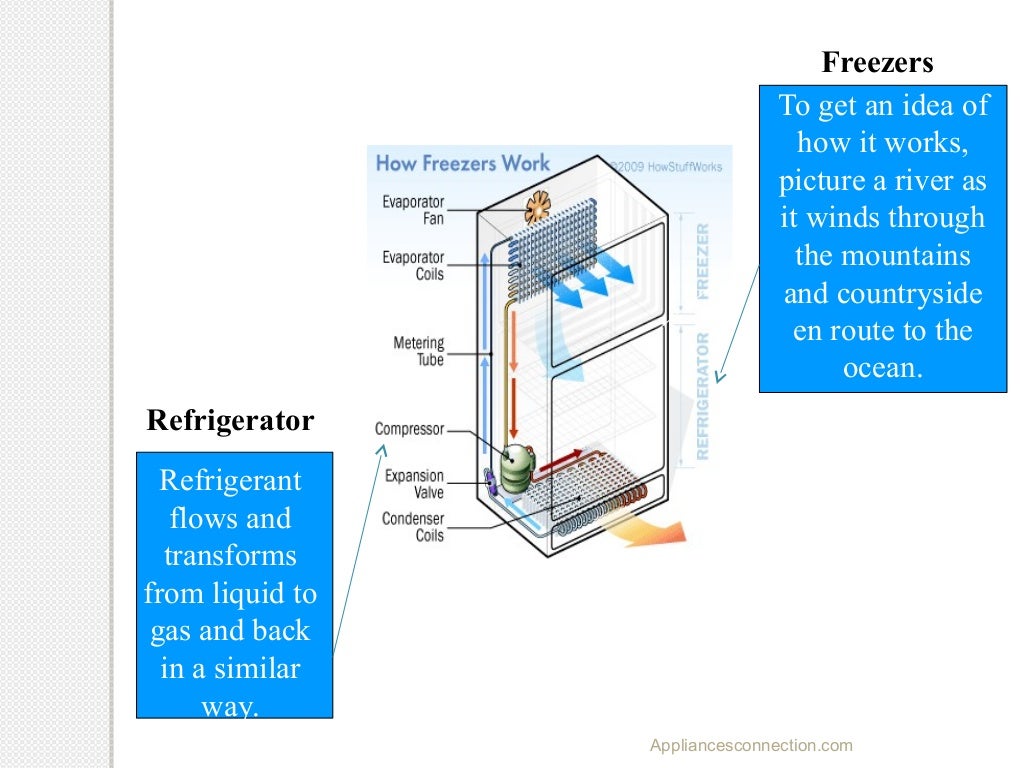 Freezers

To get an idea of how it works, picture a river as it winds through the mountains and countryside en route to the ocean.

How Freezers Work ©2009 HowStuffWorks

Evaporator Fan

Evaporator Coils

Metering Tube

Compressor

Expansion Valve

Condenser Coils

FREEZER

REFRIGERATOR

Refrigerator

Refrigerant flows and transforms from liquid to gas and back in a similar way.

Appliancesconnection.com