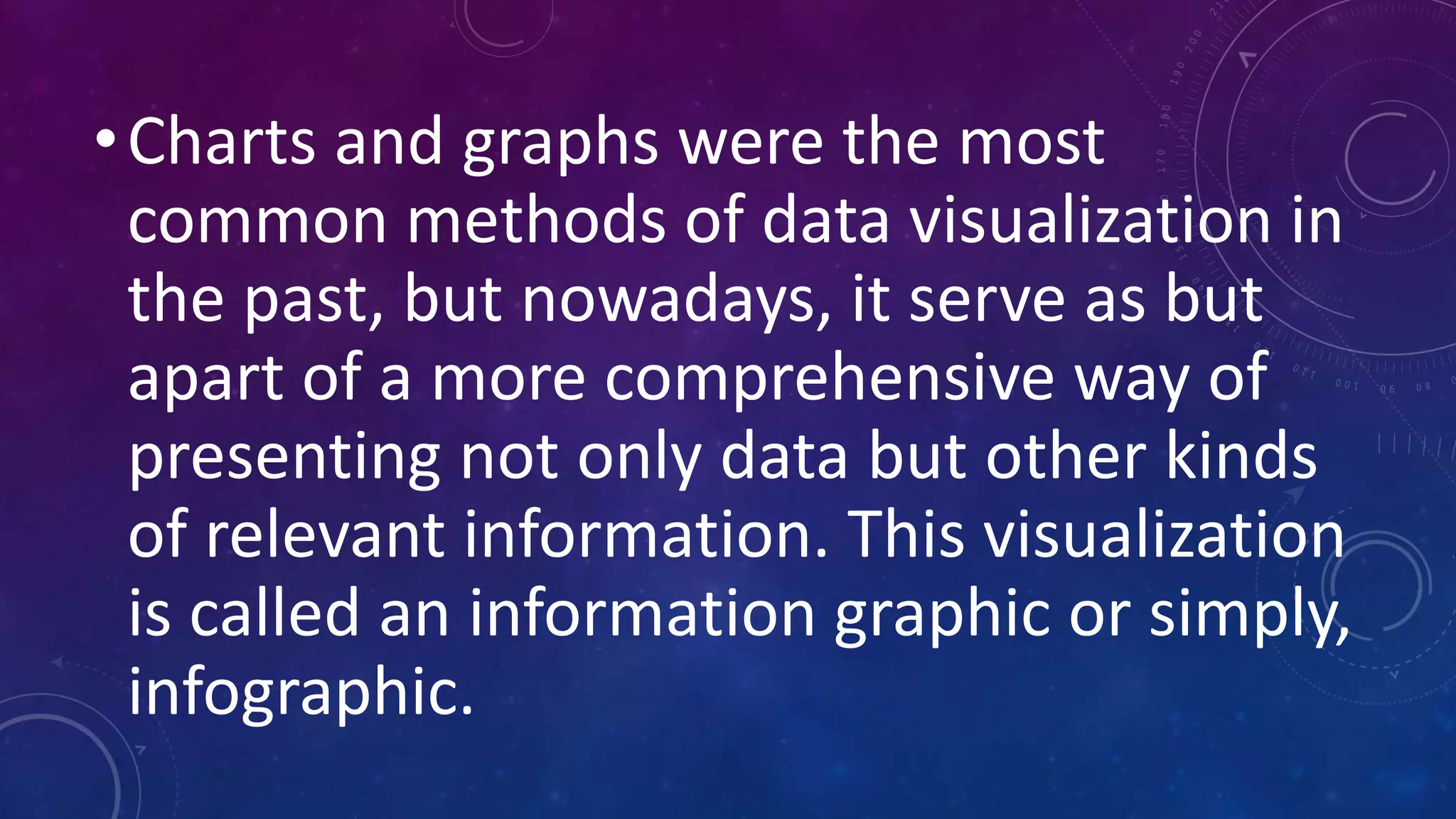 • Charts and graphs were the most common methods of data visualization in the past, but nowadays, it serve as but apart of a more comprehensive way of presenting not only data but other kinds of relevant information. This visualization is called an information graphic or simply, infographic.