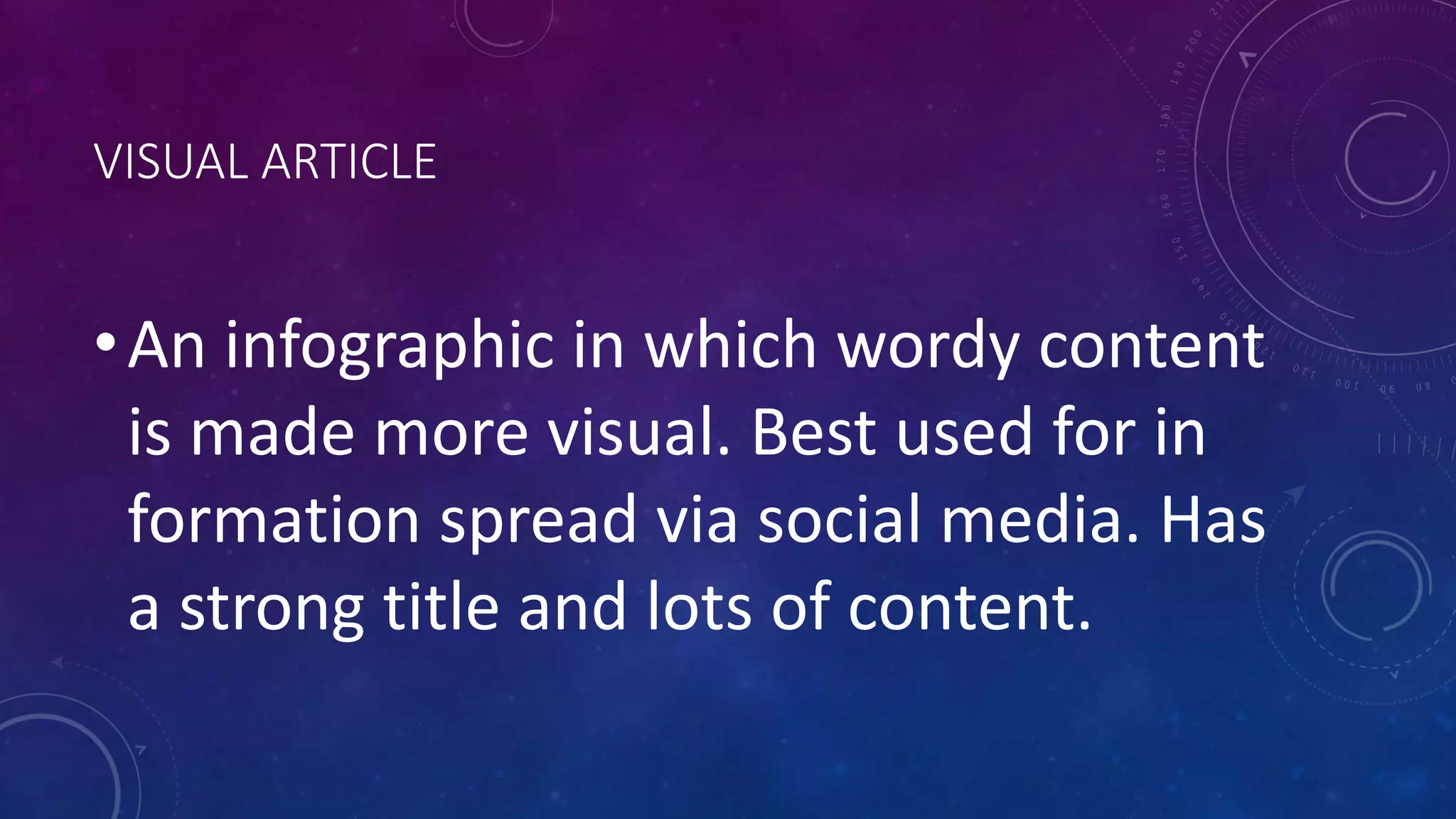 VISUAL ARTICLE

• An infographic in which wordy content is made more visual. Best used for in formation spread via social media. Has a strong title and lots of content.