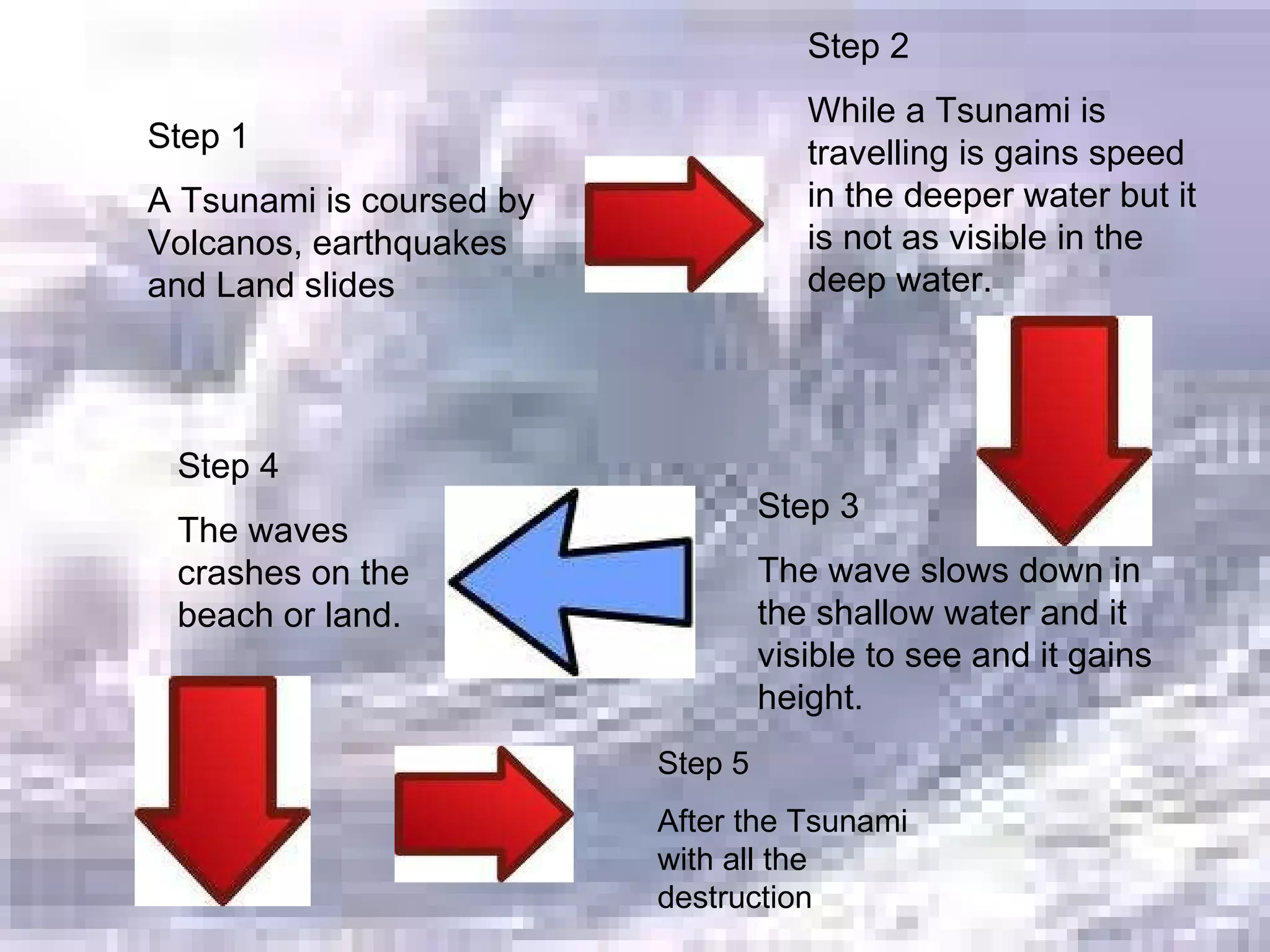 Step 1

A Tsunami is coursed by Volcanos, earthquakes and Land slides

Step 2

While a Tsunami is travelling is gains speed in the deeper water but it is not as visible in the deep water.

Step 3

The wave slows down in the shallow water and it visible to see and it gains height.

Step 4

The waves crashes on the beach or land.

Step 5

After the Tsunami with all the destruction